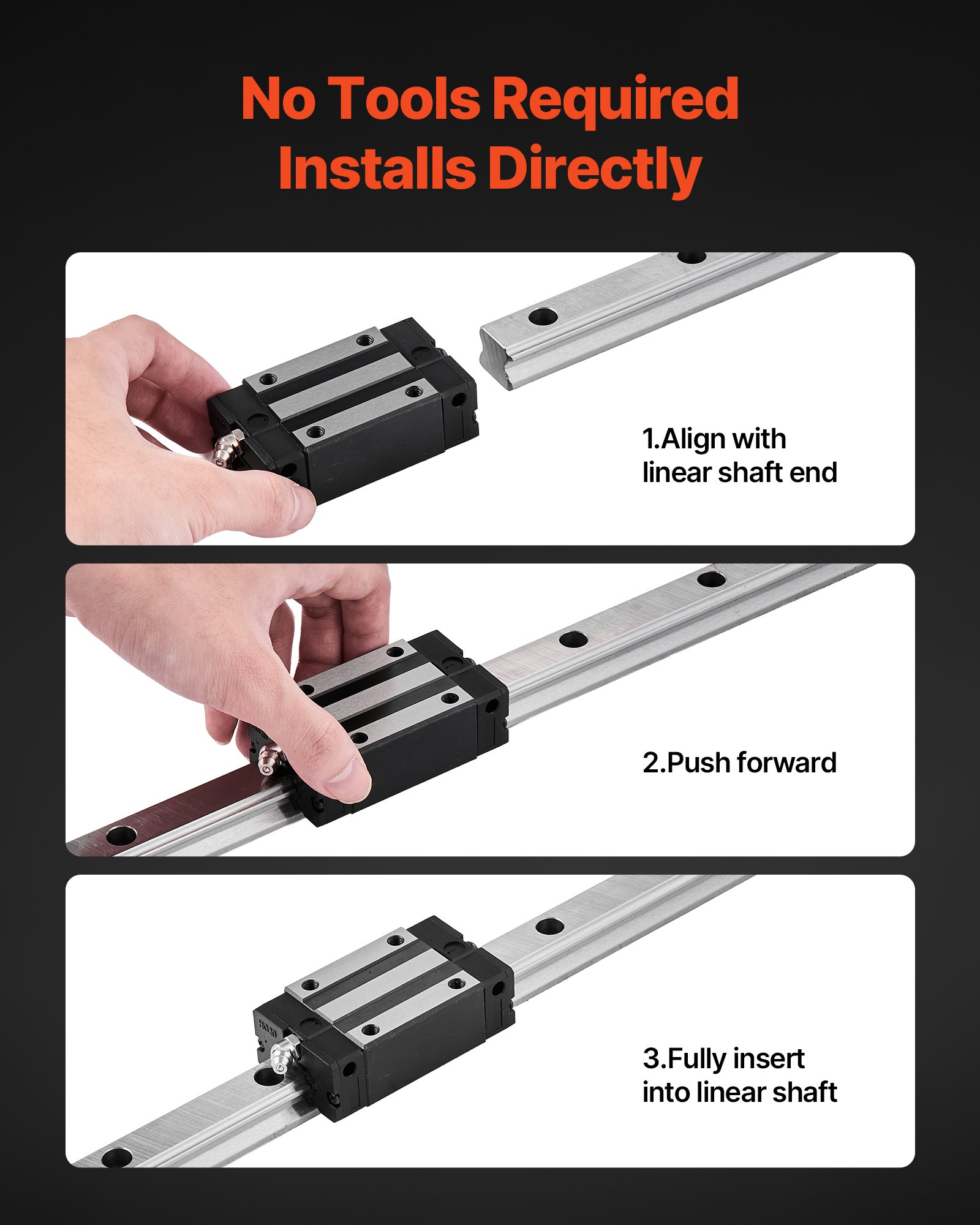 No Tools Required
Installs Directly

1.Align with linear shaft end

2.Push forward

3.Fully insert into linear shaft