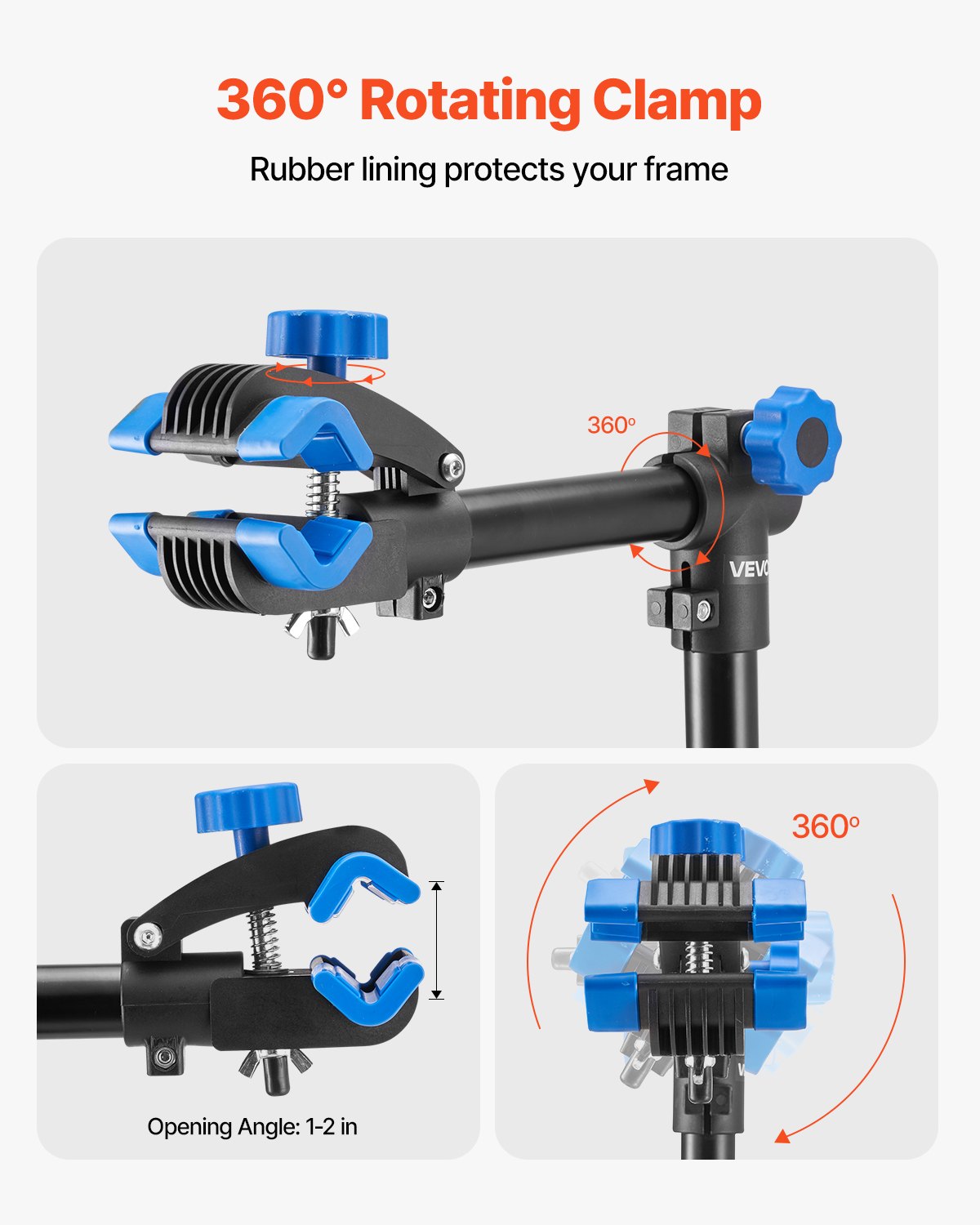 360° Rotating Clamp

Rubber lining protects your frame

360°

VEVO

Opening Angle: 1-2 in

360°