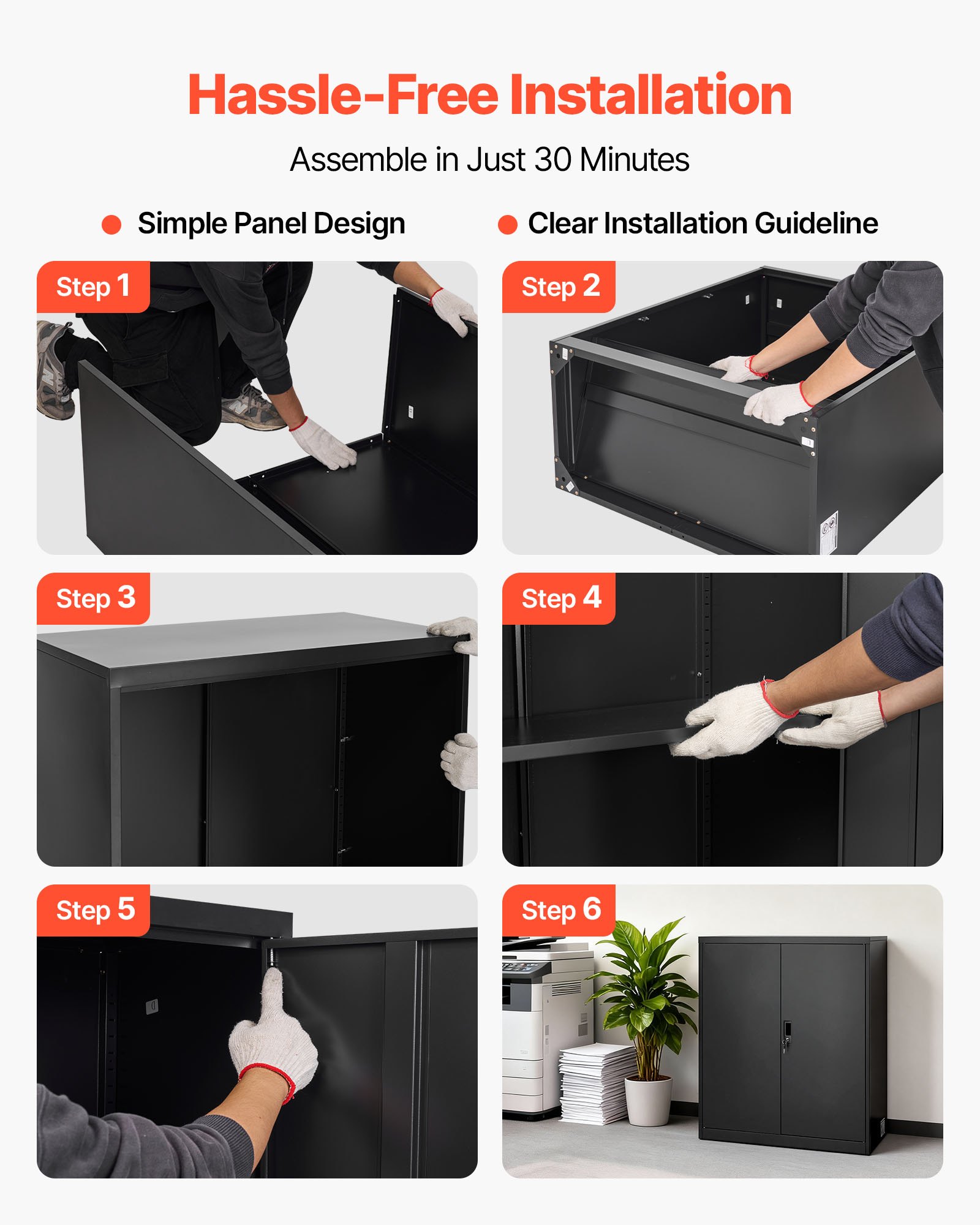 Hassle-Free Installation

Assemble in Just 30 Minutes

Simple Panel Design

Clear Installation Guideline

Step 1

Step 2

Step 3

Step 4

Step 5

Step 6