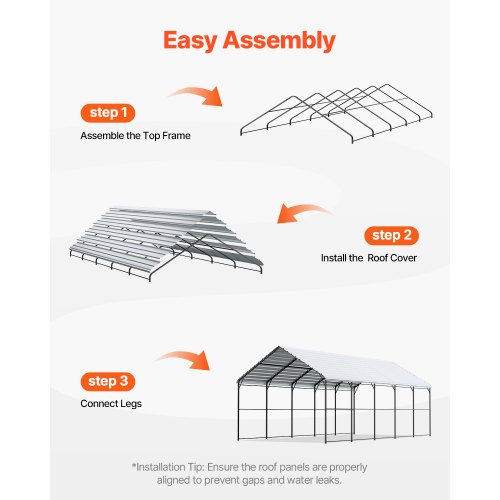 Easy Assembly

step 1

Assemble the Top Frame

step 2

Install the  Roof Cover

step 3

Connect Legs

*Installation Tip: Ensure the roof panels are properly aligned to prevent gaps and water leaks.