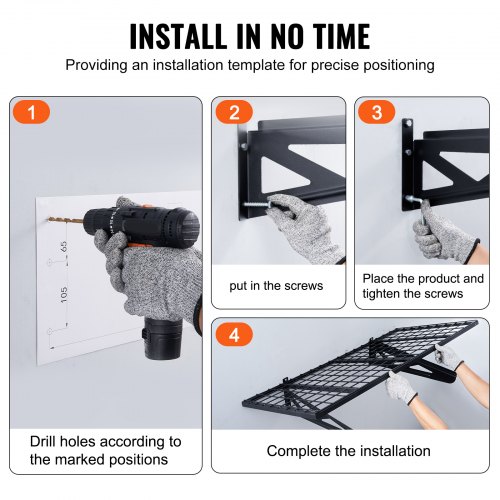 INSTALL IN NO TIME

Providing an installation template for precise positioning

1

65

105

Drill holes according to the marked positions

2

put in the screws

3

Place the product and tighten the screws

4

Complete the installation