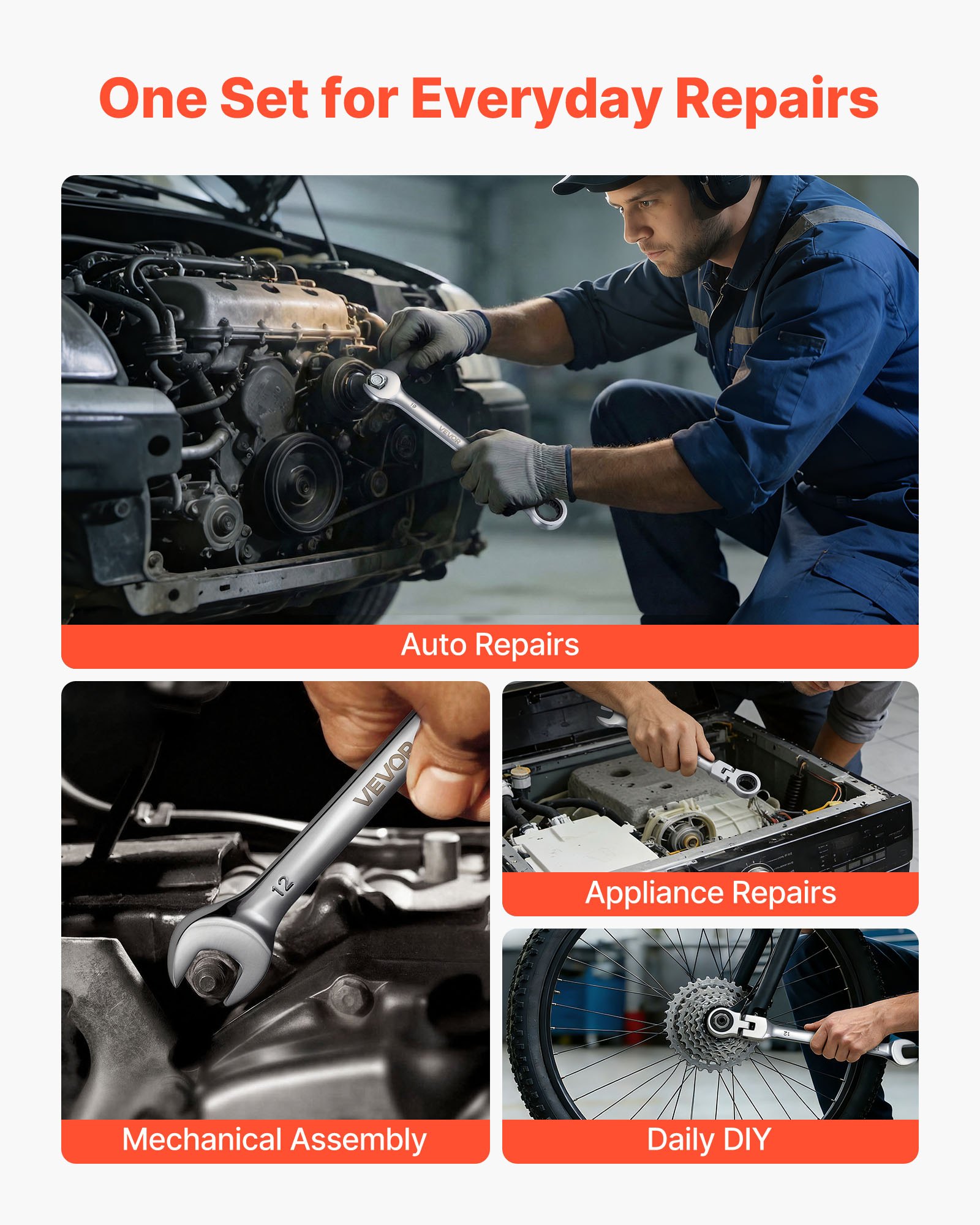 One Set for Everyday Repairs

19

VEVOR

Auto Repairs

VEVOR

12

Mechanical Assembly

Appliance Repairs

12

Daily DIY