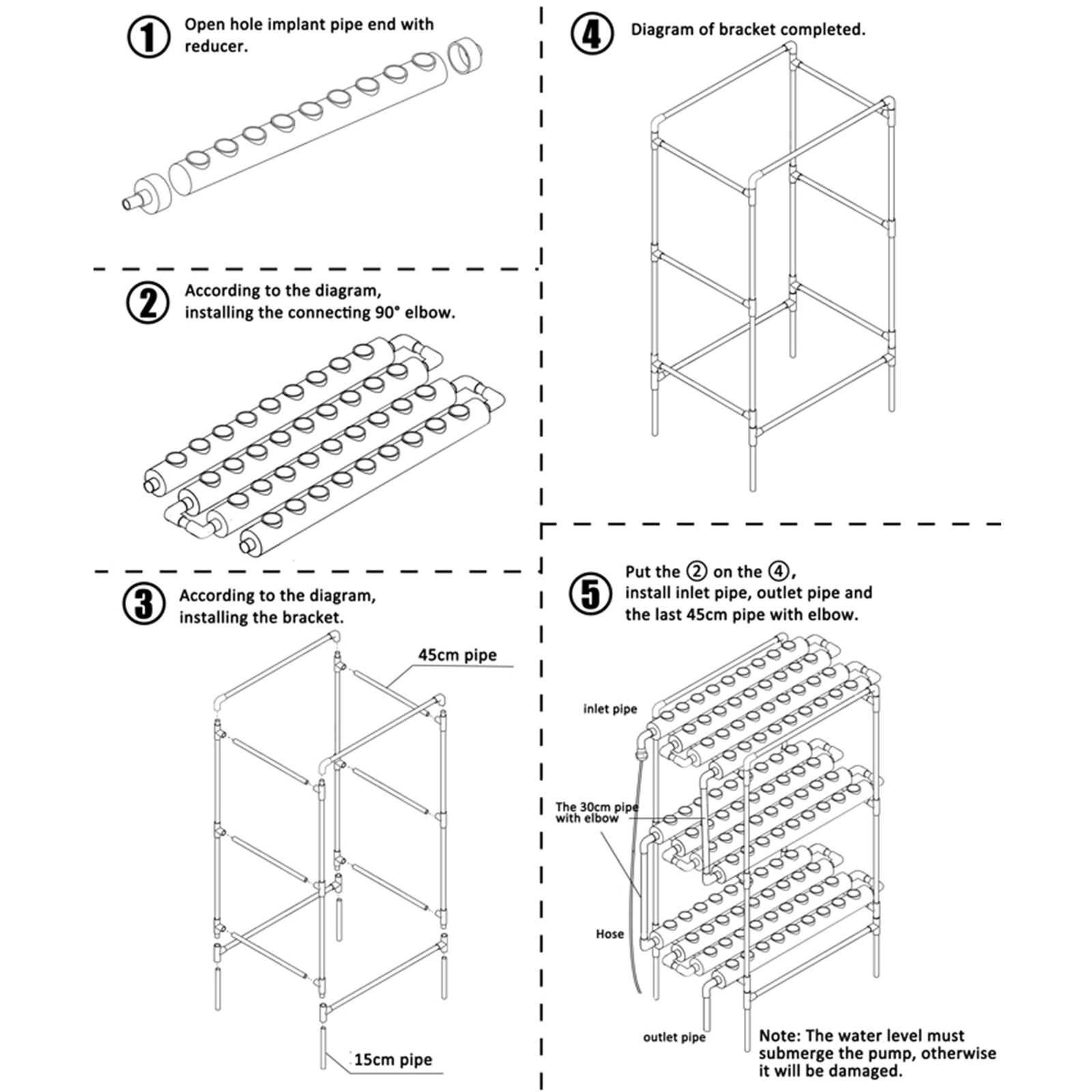 ① Open hole implant pipe end with reducer.

② According to the diagram, installing the connecting 90° elbow.

③ According to the diagram, installing the bracket.

45cm pipe

15cm pipe

④ Diagram of bracket completed.

⑤ Put the ② on the ④, install inlet pipe, outlet pipe and the last 45cm pipe with elbow.

inlet pipe

The 30cm pipe with elbow

Hose

outlet pipe

Note: The water level must submerge the pump, otherwise it will be damaged.