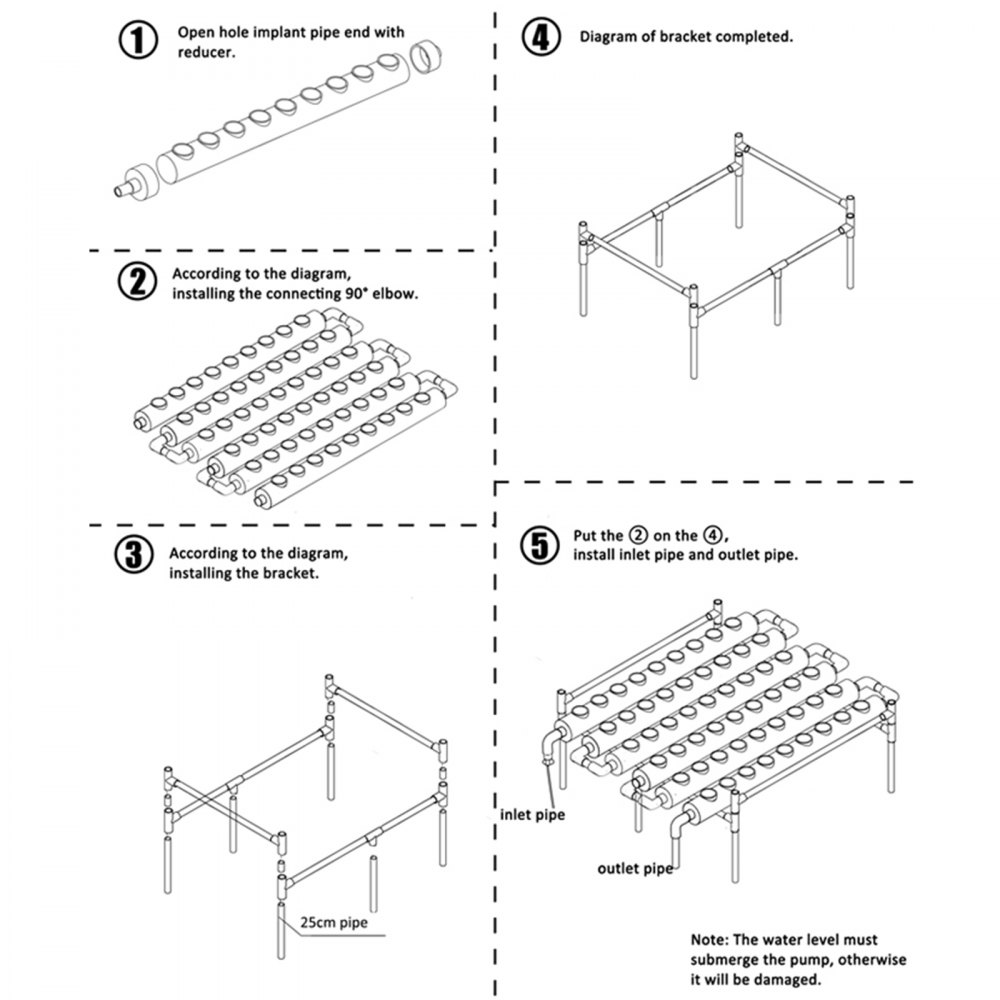 ① Open hole implant pipe end with reducer.

② According to the diagram, installing the connecting 90° elbow.

③ According to the diagram, installing the bracket.

25cm pipe

④ Diagram of bracket completed.

⑤ Put the ② on the ④, install inlet pipe and outlet pipe.

inlet pipe

outlet pipe

Note: The water level must submerge the pump, otherwise it will be damaged.