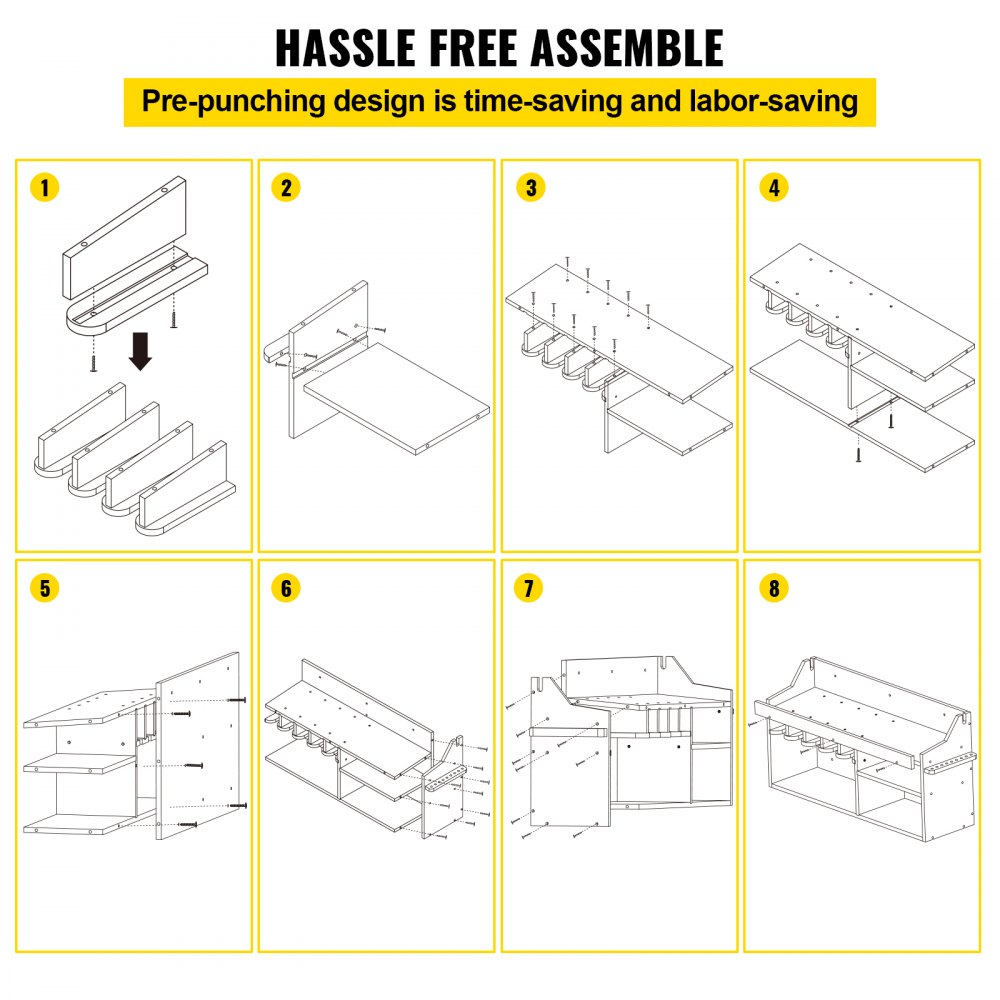 HASSLE FREE ASSEMBLE

Pre-punching design is time-saving and labor-saving

1

2

3

4

5

6

7

8