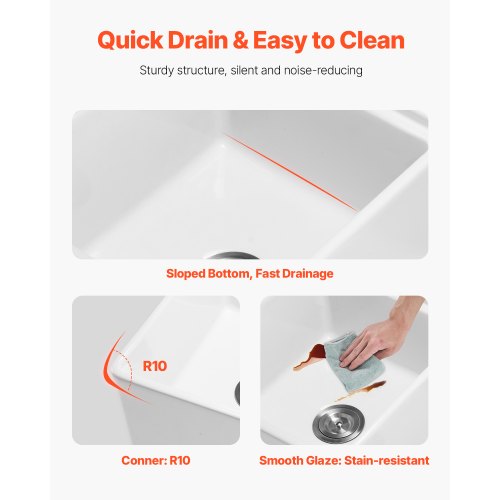 Quick Drain & Easy to Clean

Sturdy structure, silent and noise-reducing

Sloped Bottom, Fast Drainage

R10

Conner: R10

Smooth Glaze: Stain-resistant