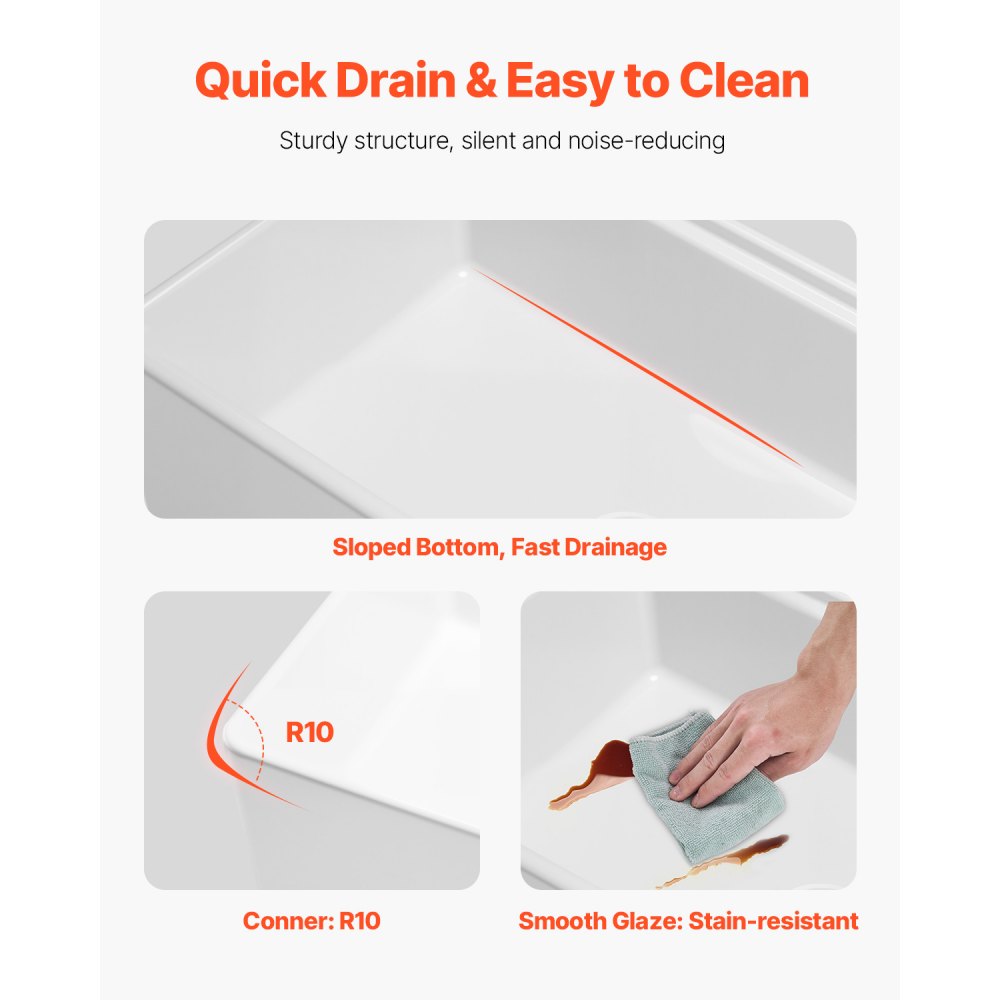 Quick Drain & Easy to Clean

Sturdy structure, silent and noise-reducing

Sloped Bottom, Fast Drainage

R10

Conner: R10

Smooth Glaze: Stain-resistant