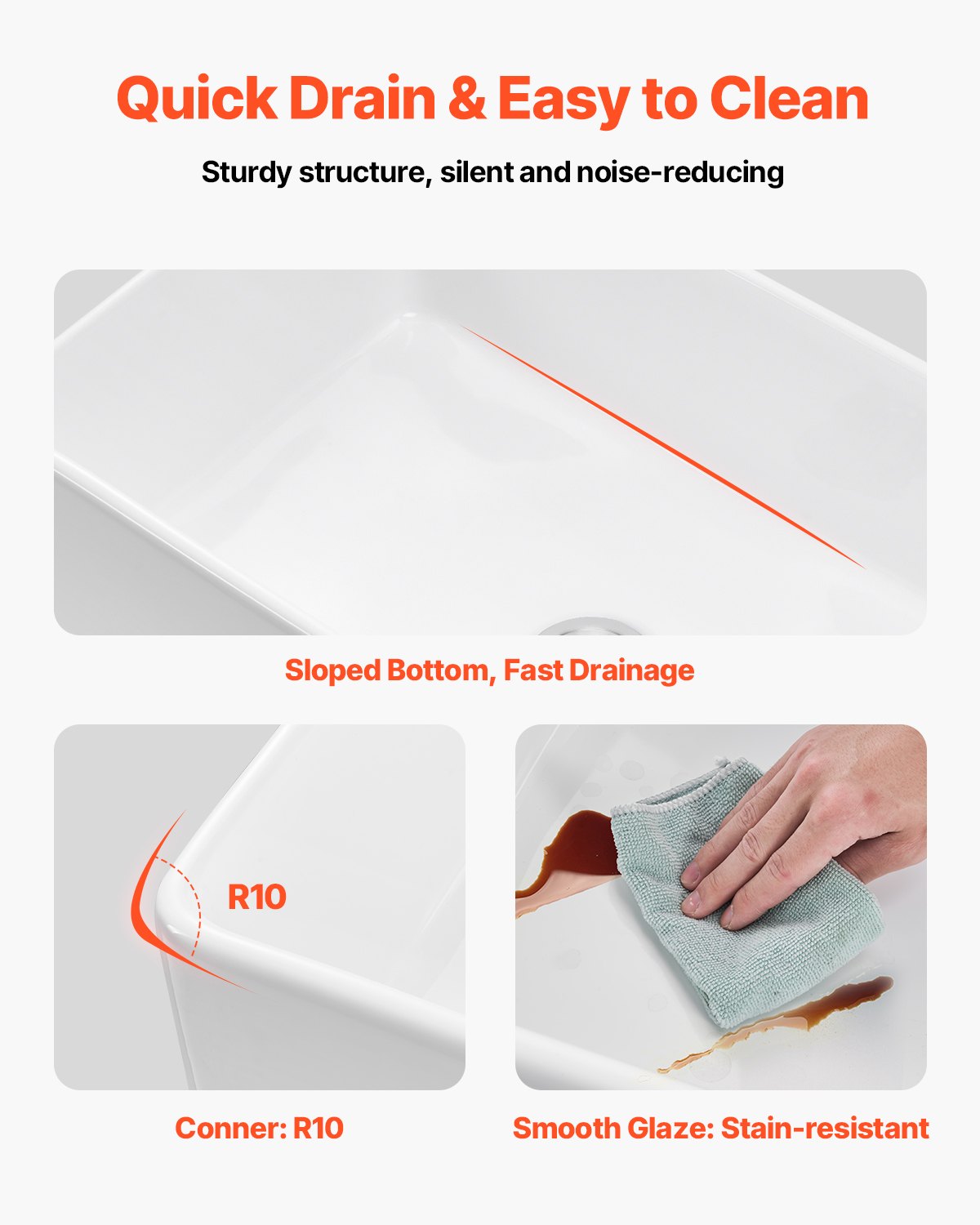 Quick Drain & Easy to Clean

Sturdy structure, silent and noise-reducing

Sloped Bottom, Fast Drainage

R10

Conner: R10

Smooth Glaze: Stain-resistant