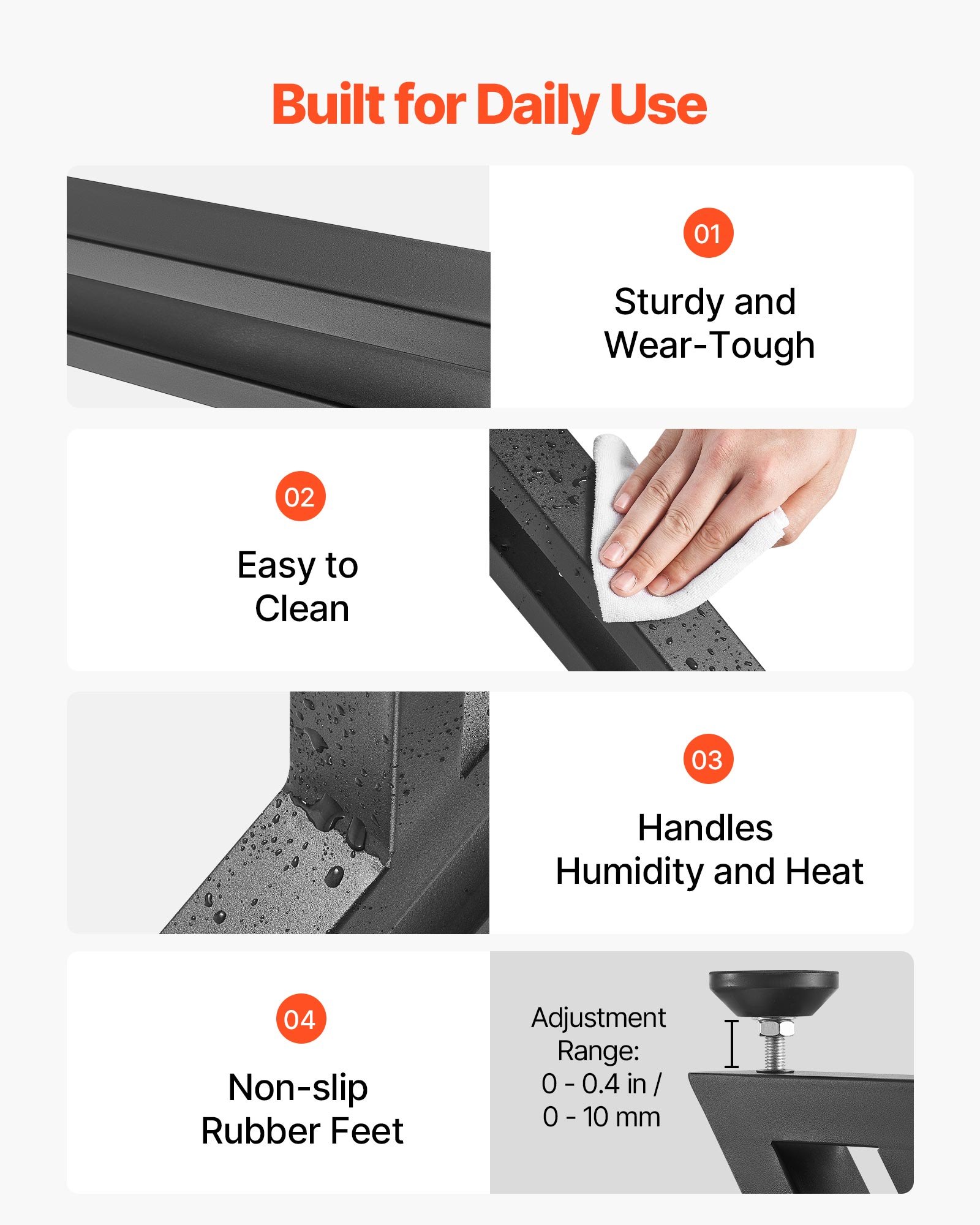 Built for Daily Use

01

Sturdy and Wear-Tough

02

Easy to Clean

03

Handles Humidity and Heat

04

Non-slip Rubber Feet

Adjustment Range: 0 - 0.4 in / 0 - 10 mm