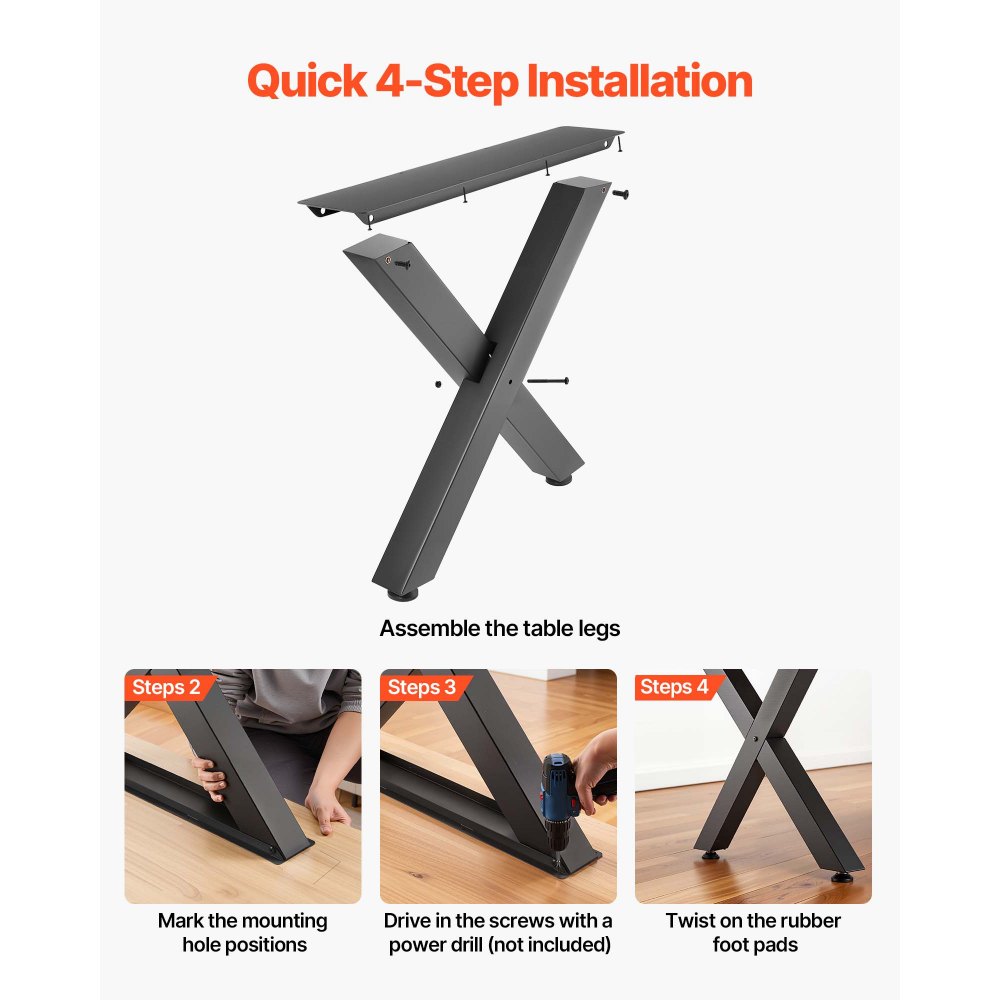 Quick 4-Step Installation

Assemble the table legs

Steps 2

Mark the mounting hole positions

Steps 3

Drive in the screws with a power drill (not included)

Steps 4

Twist on the rubber foot pads