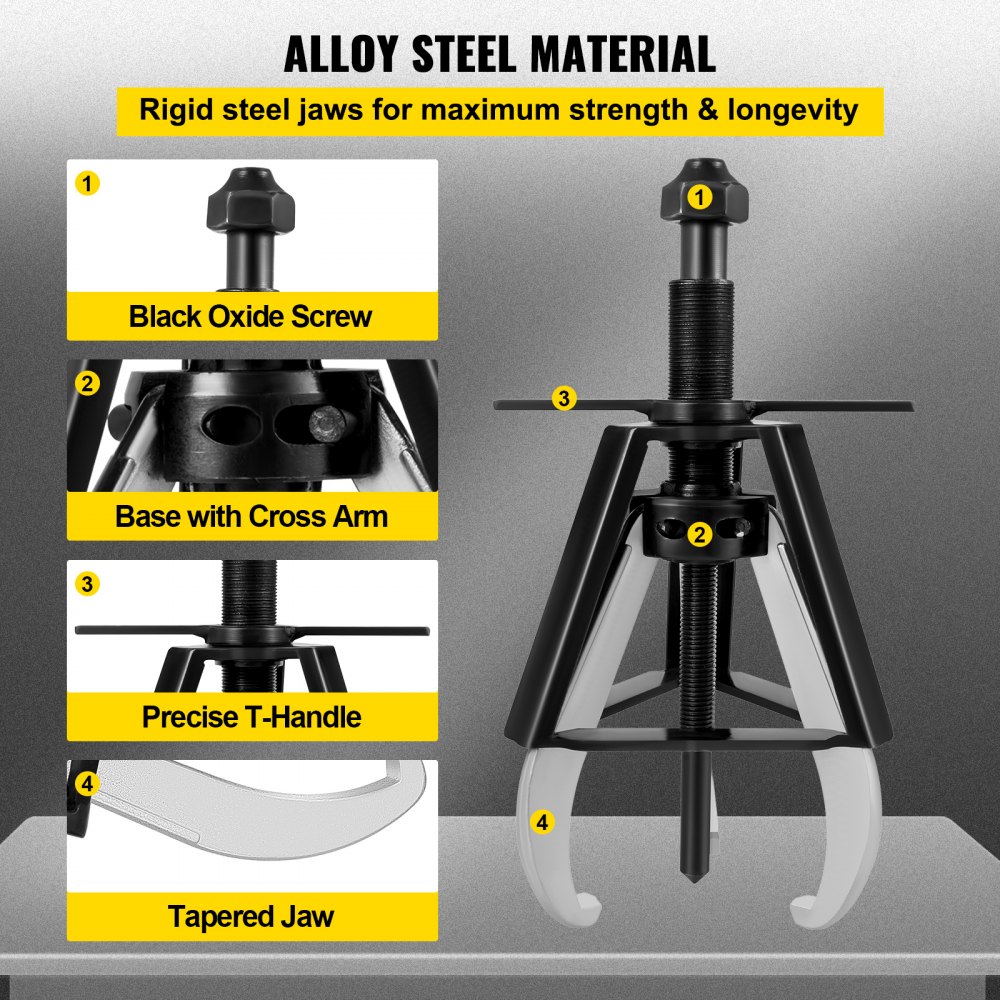 ALLOY STEEL MATERIAL

Rigid steel jaws for maximum strength & longevity

1

Black Oxide Screw

2

Base with Cross Arm

3

Precise T-Handle

4

Tapered Jaw

1

3

2

4