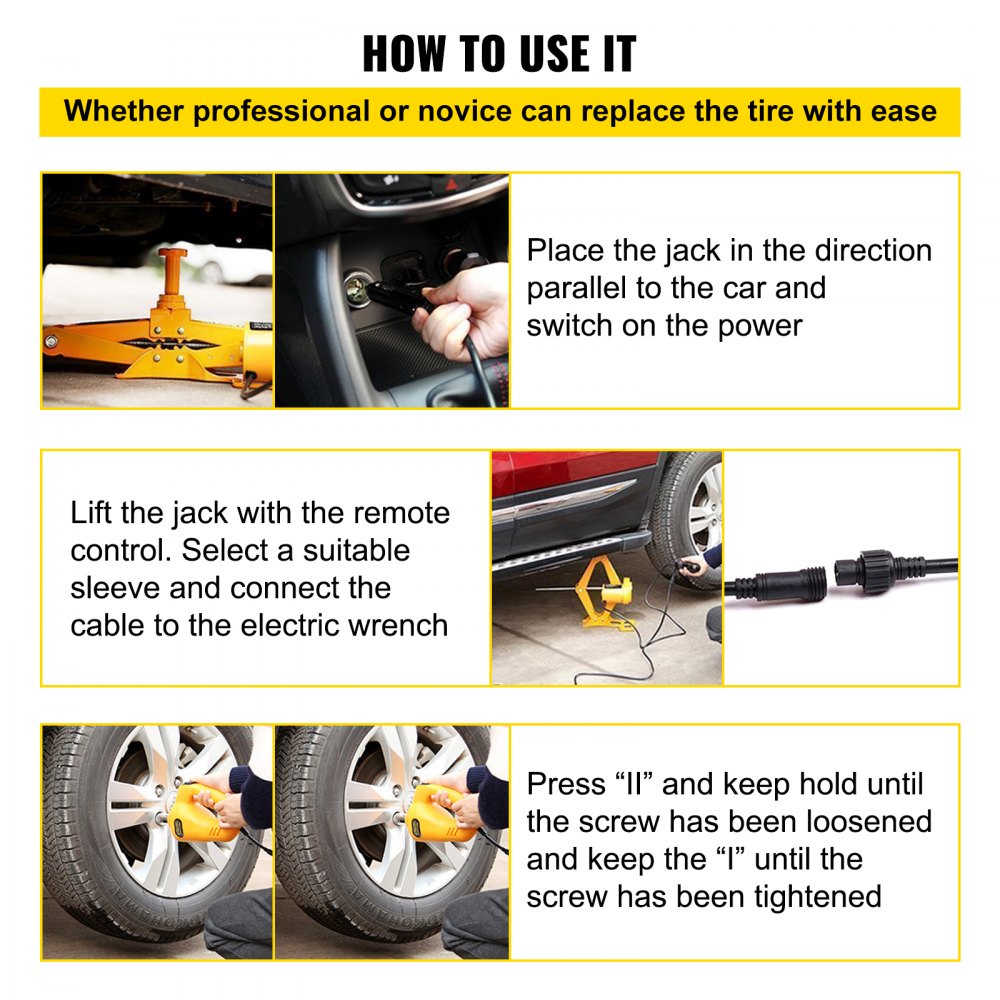 HOW TO USE IT

Whether professional or novice can replace the tire with ease

Place the jack in the direction parallel to the car and switch on the power

Lift the jack with the remote control. Select a suitable sleeve and connect the cable to the electric wrench

Press “II” and keep hold until the screw has been loosened and keep the “I” until the screw has been tightened