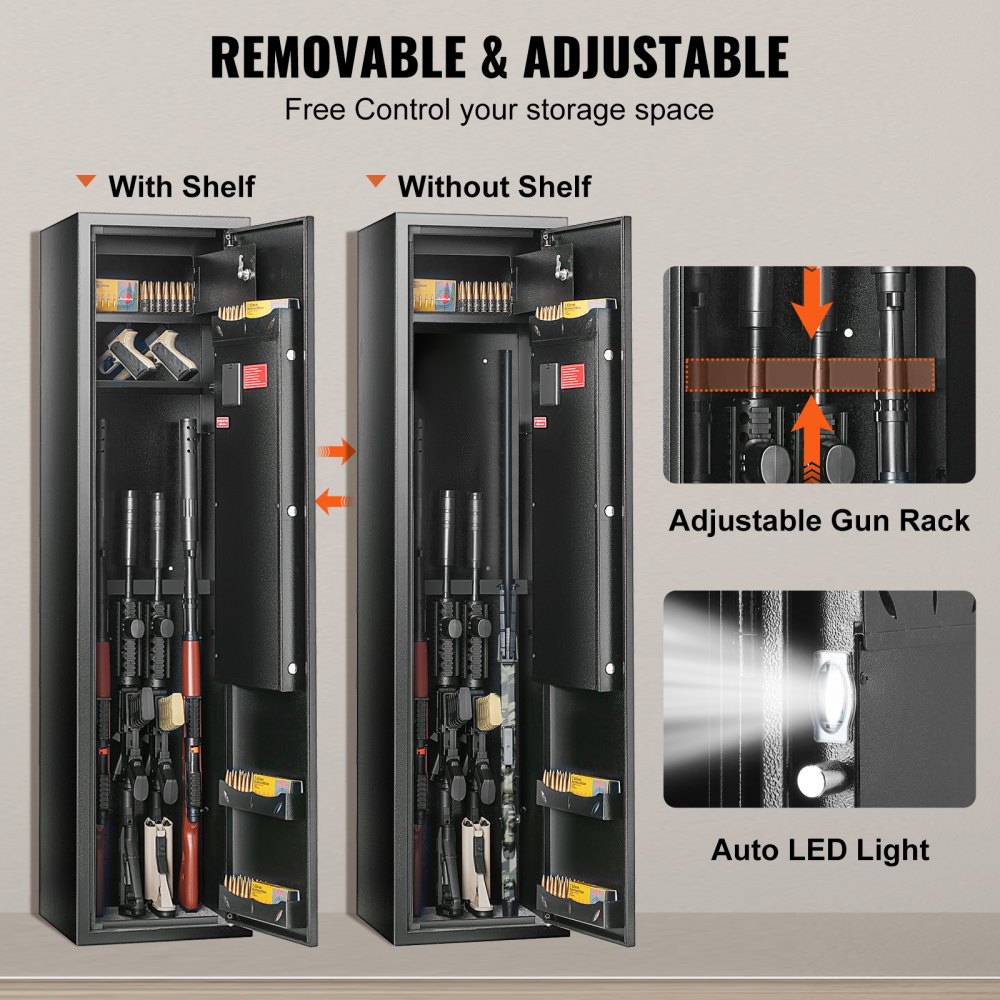 REMOVABLE & ADJUSTABLE

Free Control your storage space

With Shelf

Without Shelf

Adjustable Gun Rack

Auto LED Light