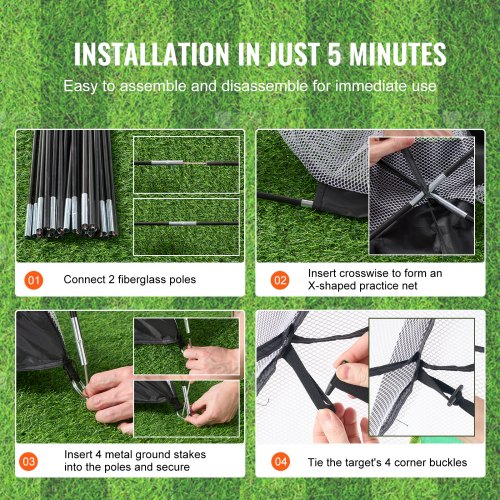 INSTALLATION IN JUST 5 MINUTES

Easy to assemble and disassemble for immediate use

01 Connect 2 fiberglass poles

02 Insert crosswise to form an X-shaped practice net

03 Insert 4 metal ground stakes into the poles and secure

04 Tie the target's 4 corner buckles