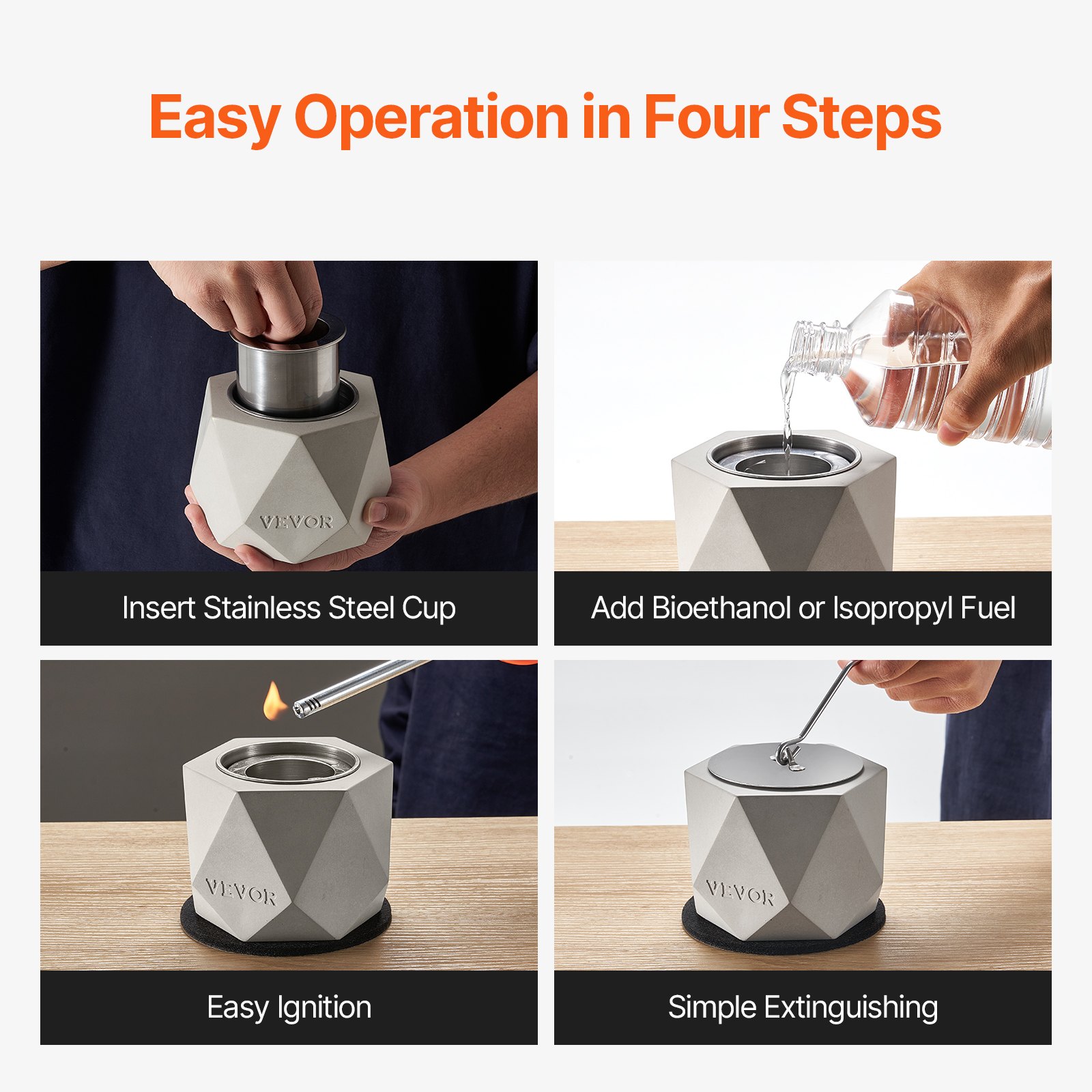 Easy Operation in Four Steps

VEVOR

Insert Stainless Steel Cup

Add Bioethanol or Isopropyl Fuel

VEVOR

Easy Ignition

VEVOR

Simple Extinguishing