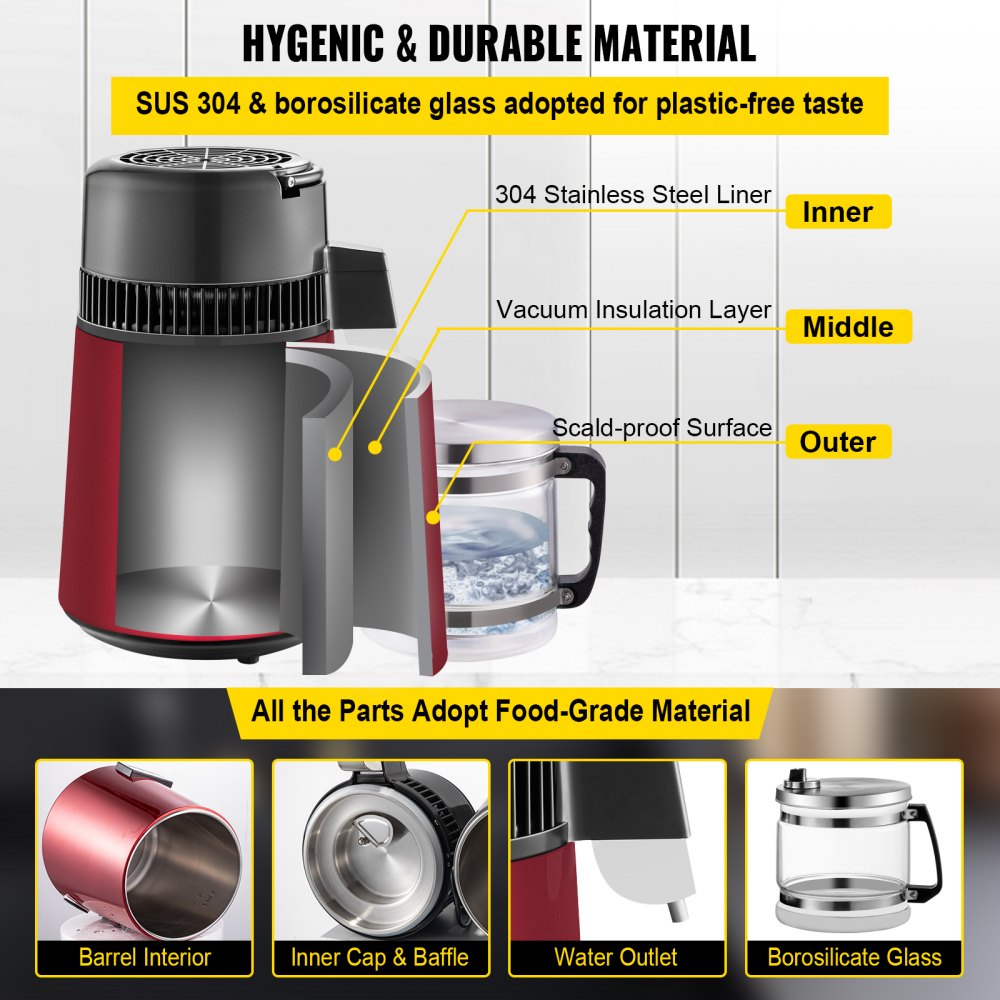 HYGENIC & DURABLE MATERIAL

SUS 304 & borosilicate glass adopted for plastic-free taste

304 Stainless Steel Liner

Inner

Vacuum Insulation Layer

Middle

Scald-proof Surface

Outer

All the Parts Adopt Food-Grade Material

Barrel Interior

Inner Cap & Baffle

Water Outlet

Borosilicate Glass