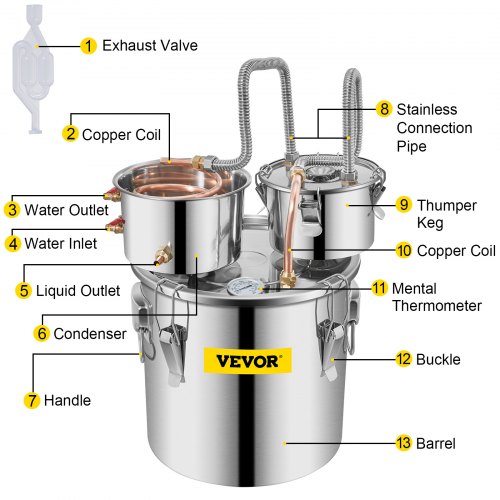 1 Exhaust Valve

2 Copper Coil

3 Water Outlet

4 Water Inlet

5 Liquid Outlet

6 Condenser

7 Handle

8 Stainless Connection Pipe

9 Thumper Keg

10 Copper Coil

11 Mental Thermometer

12 Buckle

13 Barrel

VEVOR®