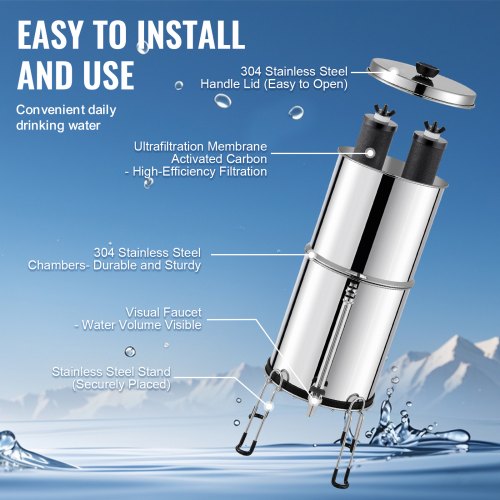 EASY TO INSTALL AND USE

Convenient daily drinking water

304 Stainless Steel Handle Lid (Easy to Open)

Ultrafiltration Membrane Activated Carbon - High-Efficiency Filtration

304 Stainless Steel Chambers- Durable and Sturdy

Visual Faucet - Water Volume Visible

Stainless Steel Stand (Securely Placed)