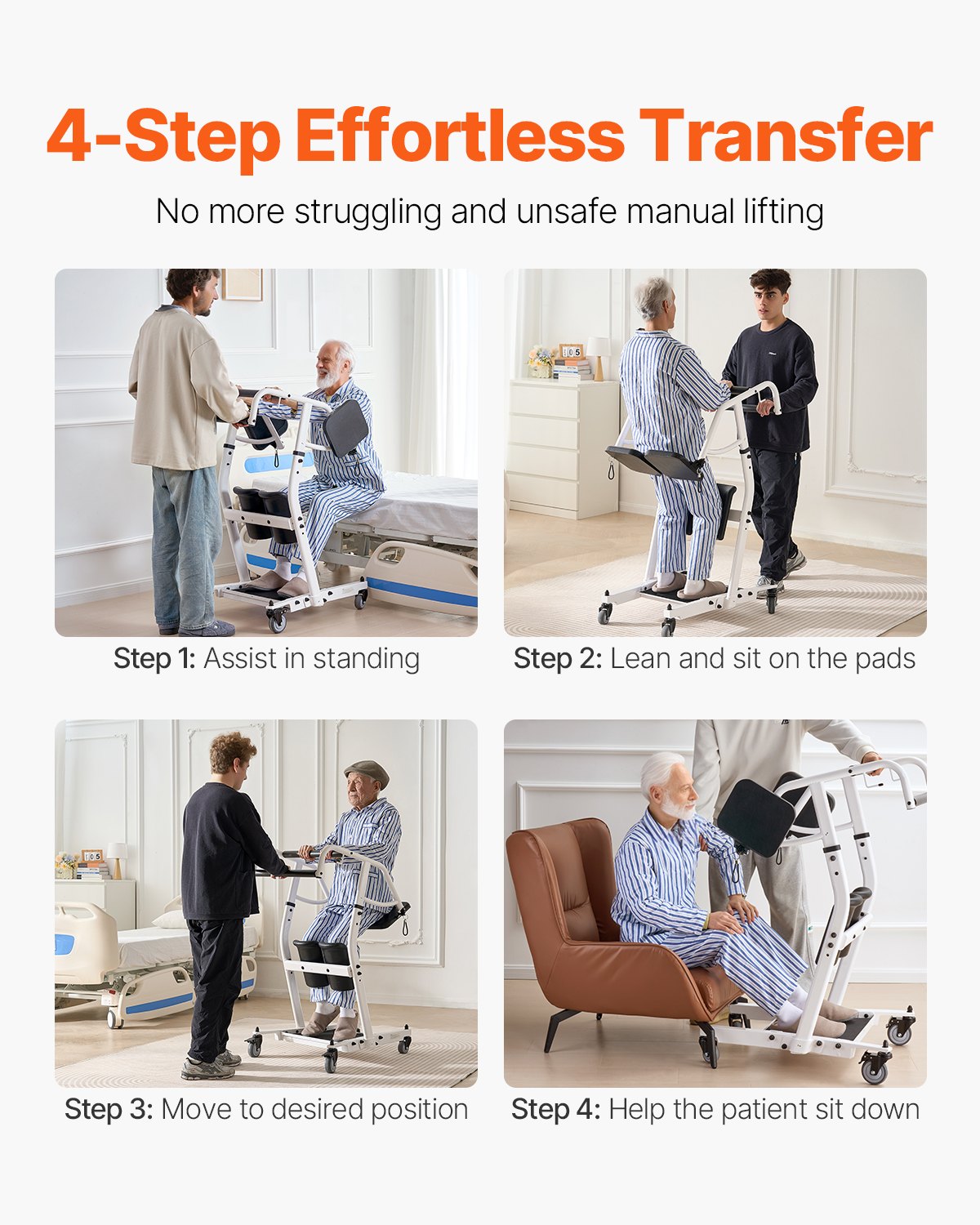 4-Step Effortless Transfer

No more struggling and unsafe manual lifting

Step 1: Assist in standing

Step 2: Lean and sit on the pads

Step 3: Move to desired position

Step 4: Help the patient sit down