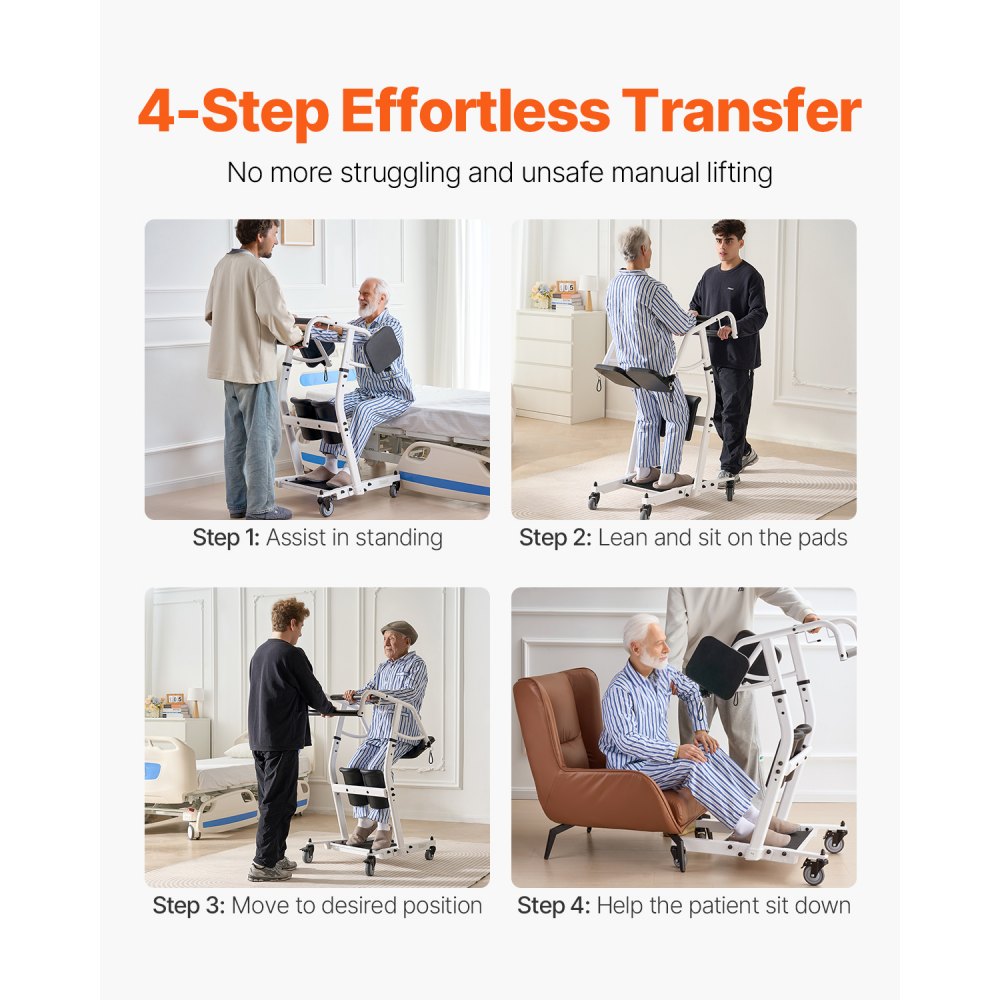 4-Step Effortless Transfer

No more struggling and unsafe manual lifting

Step 1: Assist in standing

Step 2: Lean and sit on the pads

Step 3: Move to desired position

Step 4: Help the patient sit down