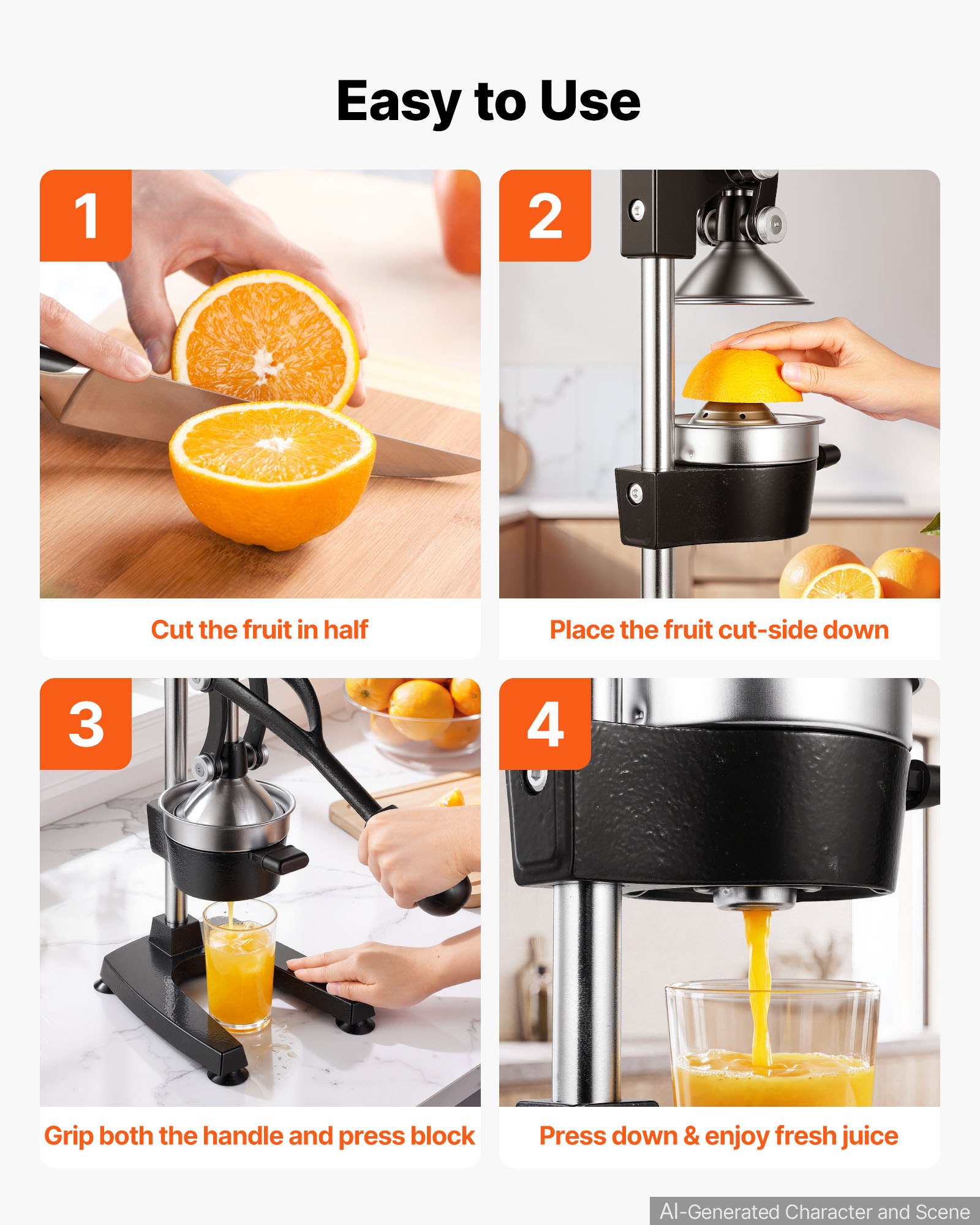 Easy to Use

1

Cut the fruit in half

2

Place the fruit cut-side down

3

Grip both the handle and press block

4

Press down & enjoy fresh juice

AI-Generated Character and Scene