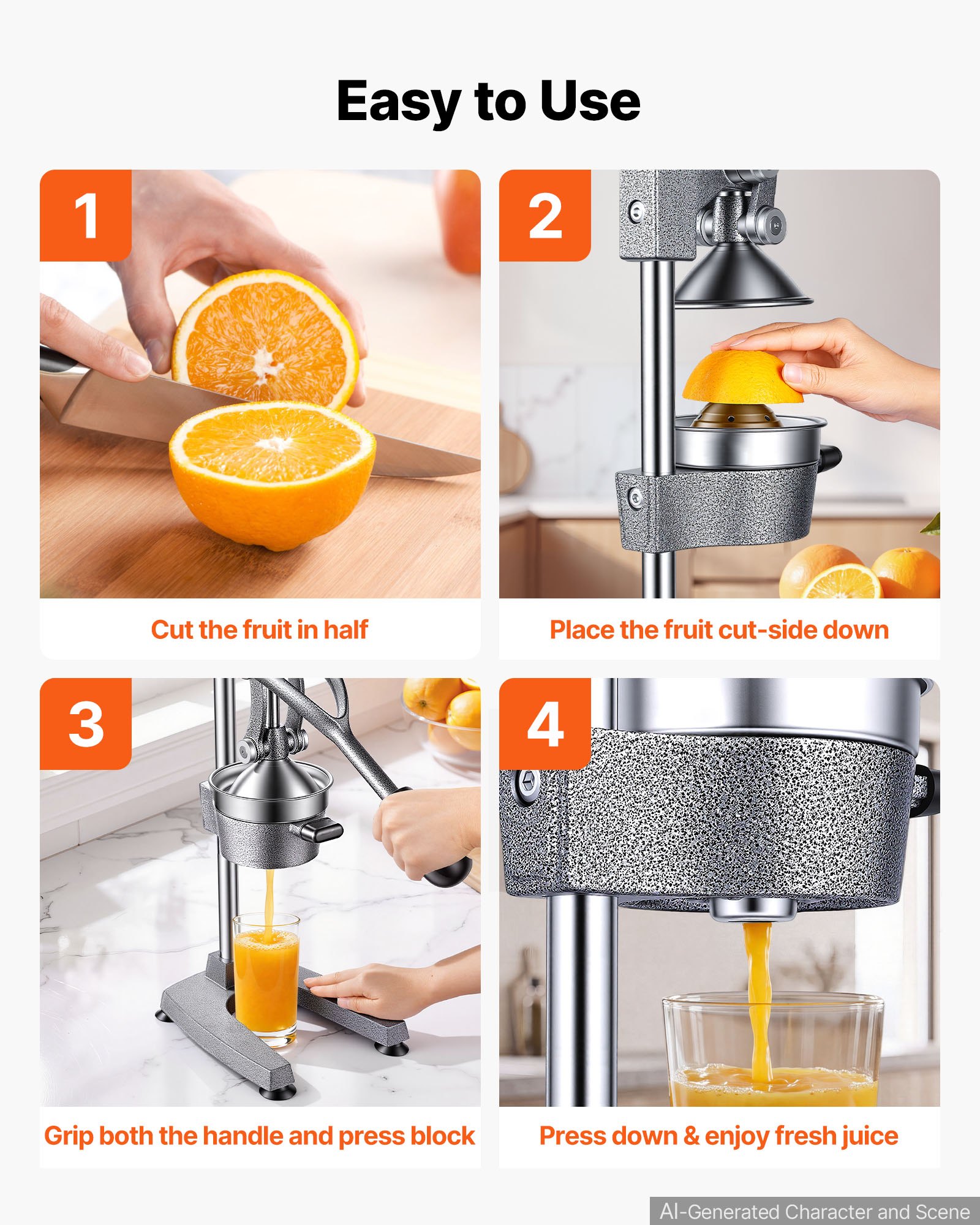 Easy to Use

1

Cut the fruit in half

2

Place the fruit cut-side down

3

Grip both the handle and press block

4

Press down & enjoy fresh juice

AI-Generated Character and Scene