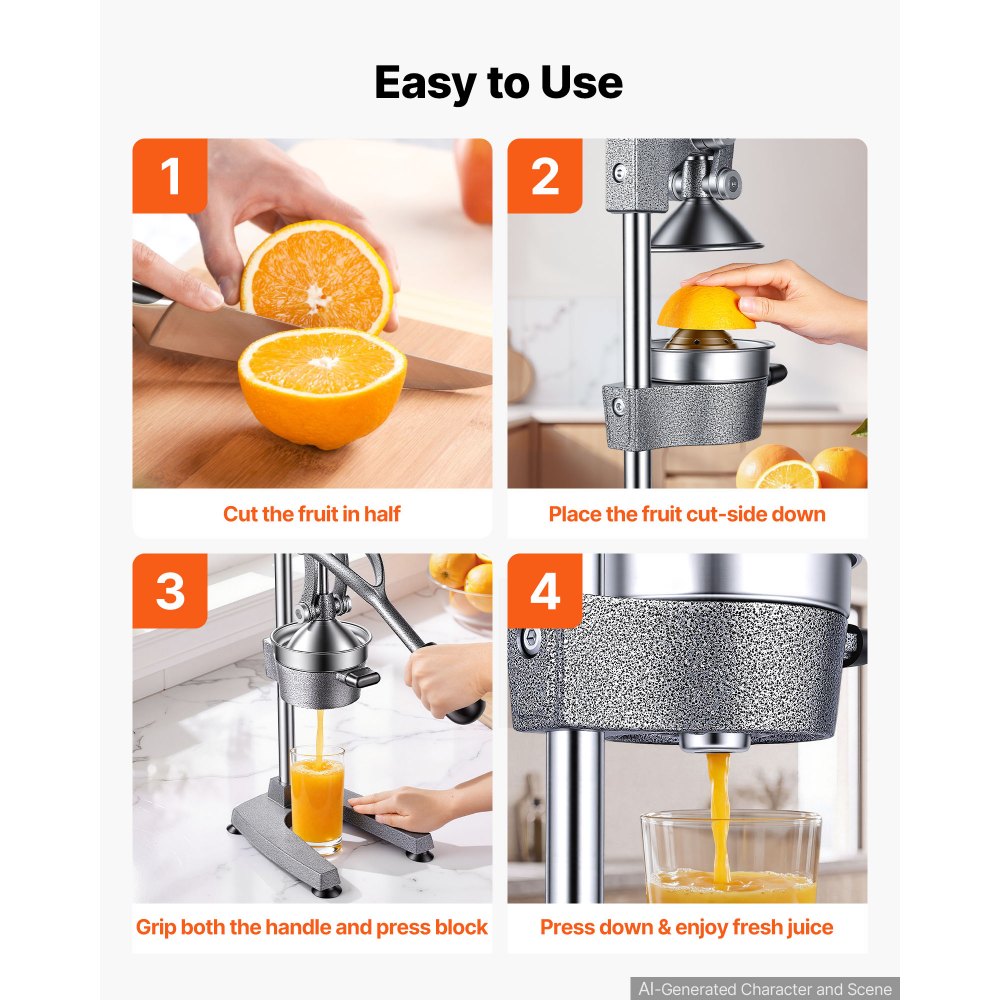 Easy to Use

1

Cut the fruit in half

2

Place the fruit cut-side down

3

Grip both the handle and press block

4

Press down & enjoy fresh juice

AI-Generated Character and Scene