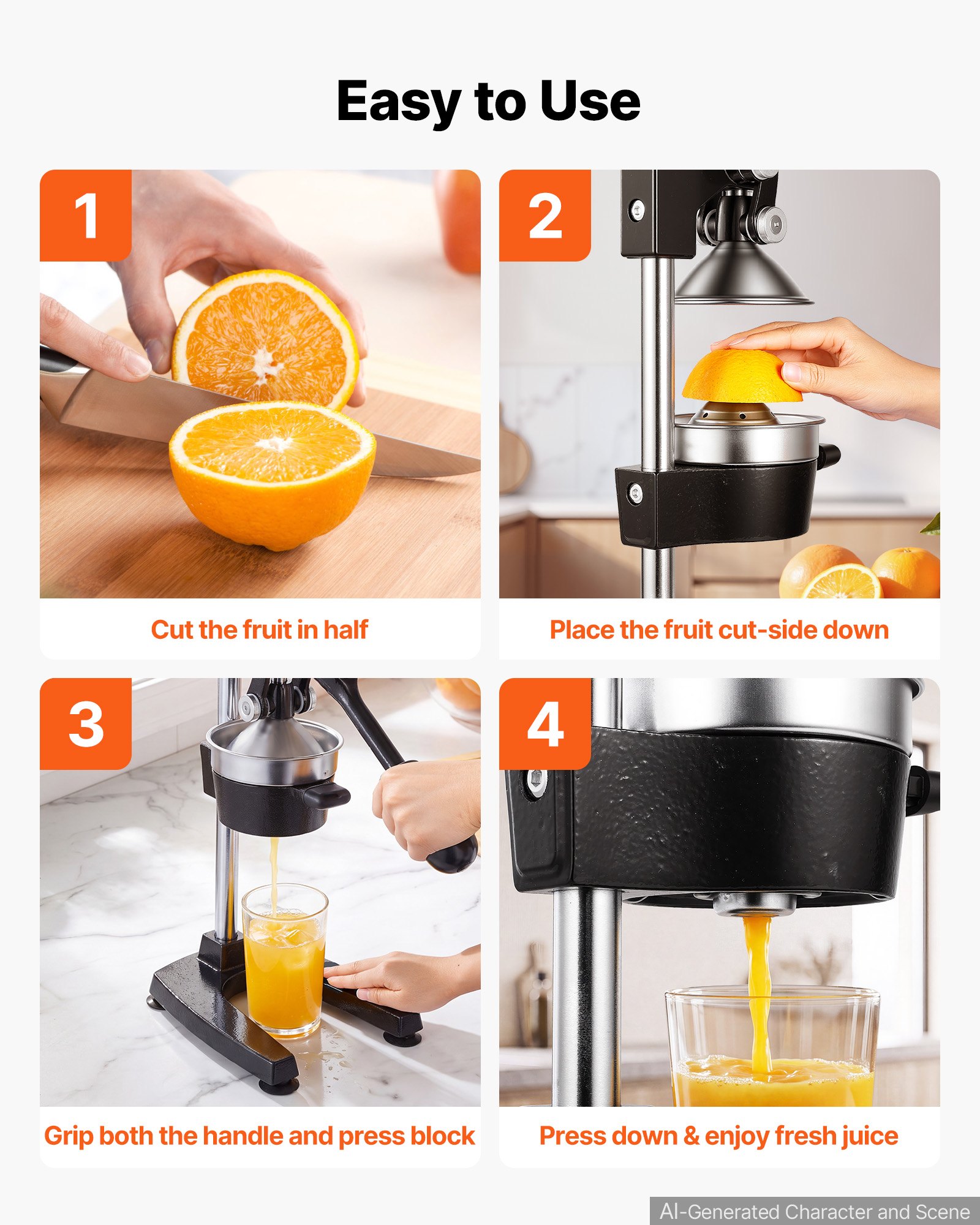 Easy to Use

1

Cut the fruit in half

2

Place the fruit cut-side down

3

Grip both the handle and press block

4

Press down & enjoy fresh juice

AI-Generated Character and Scene