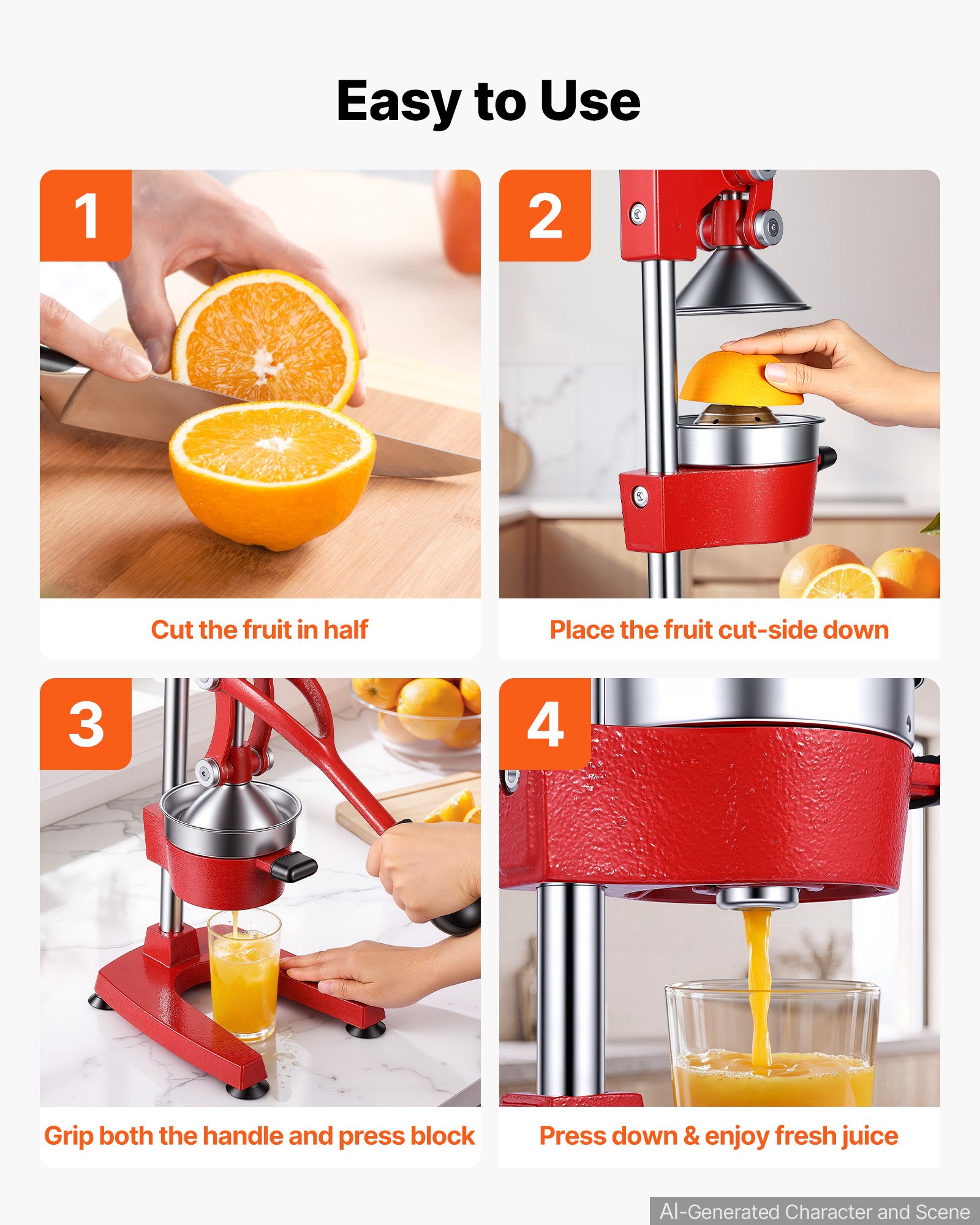 Easy to Use

1

Cut the fruit in half

2

Place the fruit cut-side down

3

Grip both the handle and press block

4

Press down & enjoy fresh juice

AI-Generated Character and Scene