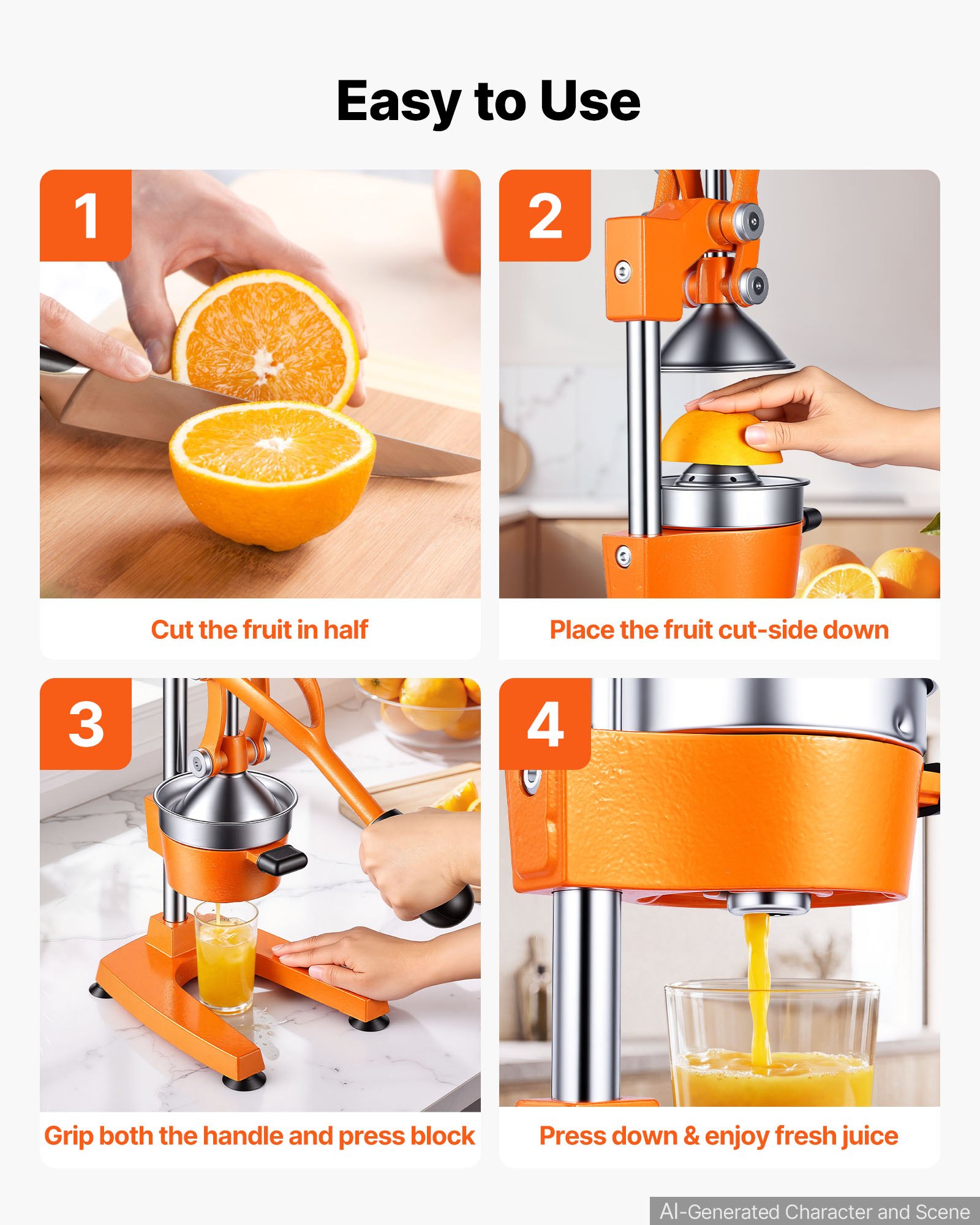 Easy to Use

1

Cut the fruit in half

2

Place the fruit cut-side down

3

Grip both the handle and press block

4

Press down & enjoy fresh juice

AI-Generated Character and Scene