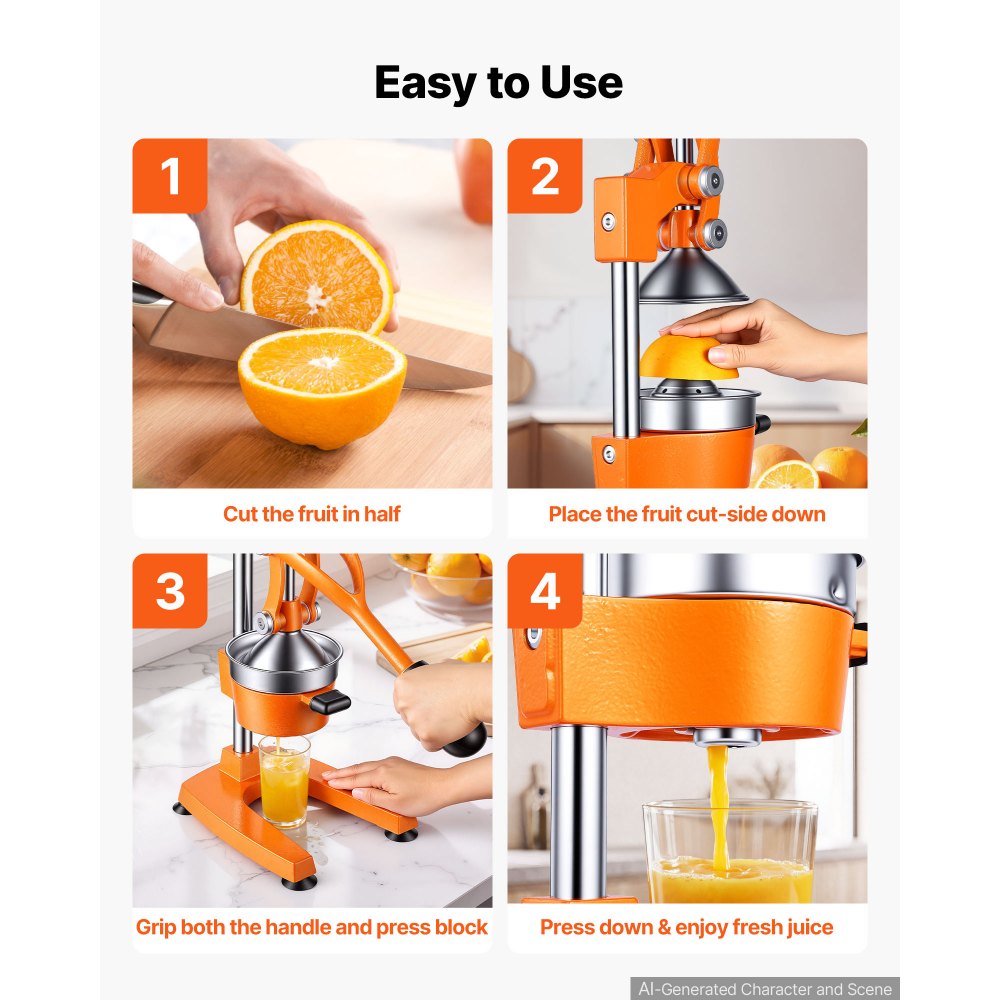 Easy to Use

1

Cut the fruit in half

2

Place the fruit cut-side down

3

Grip both the handle and press block

4

Press down & enjoy fresh juice

AI-Generated Character and Scene