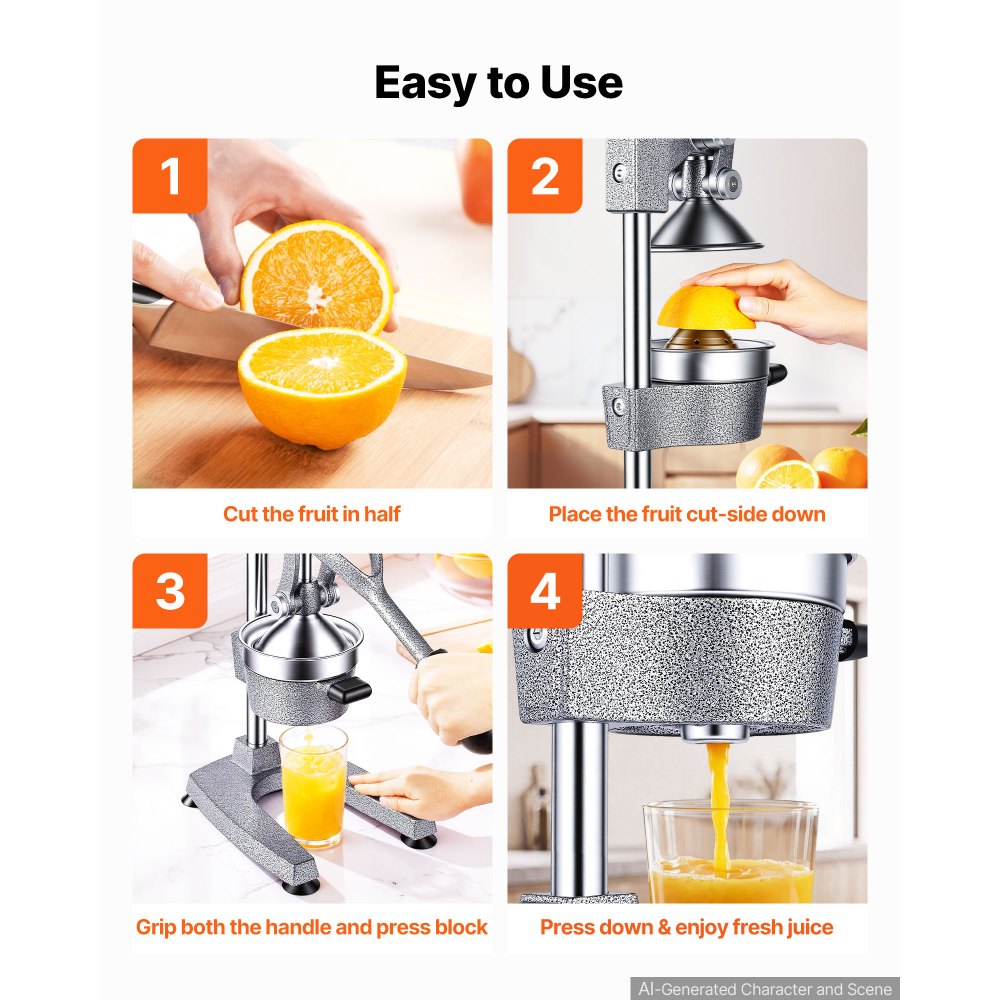 Easy to Use

1

Cut the fruit in half

2

Place the fruit cut-side down

3

Grip both the handle and press block

4

Press down & enjoy fresh juice

AI-Generated Character and Scene