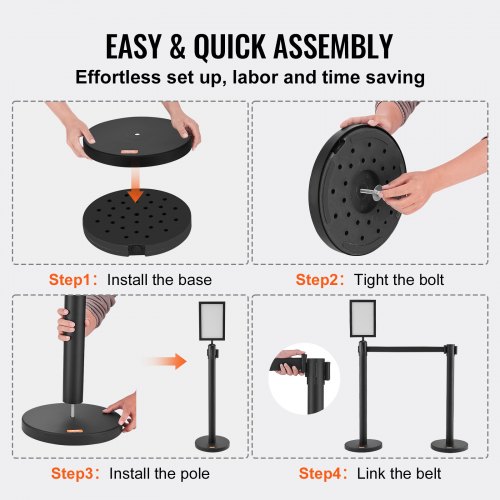 EASY & QUICK ASSEMBLY

Effortless set up, labor and time saving

Step1: Install the base

Step2: Tight the bolt

Step3: Install the pole

Step4: Link the belt