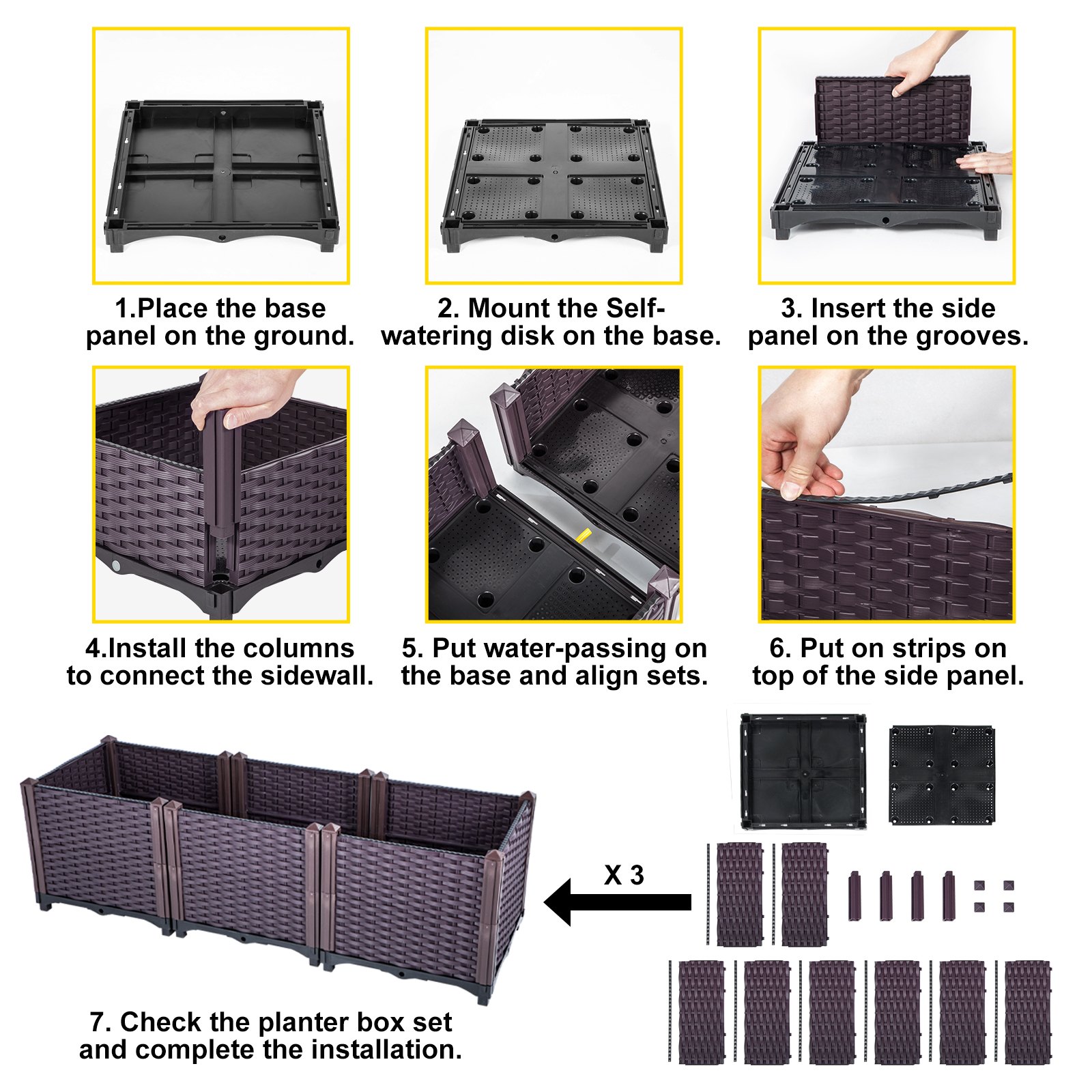 1.Place the base panel on the ground.

2. Mount the Self-watering disk on the base.

3. Insert the side panel on the grooves.

4.Install the columns to connect the sidewall.

5. Put water-passing on the base and align sets.

6. Put on strips on top of the side panel.

X 3

7. Check the planter box set and complete the installation.