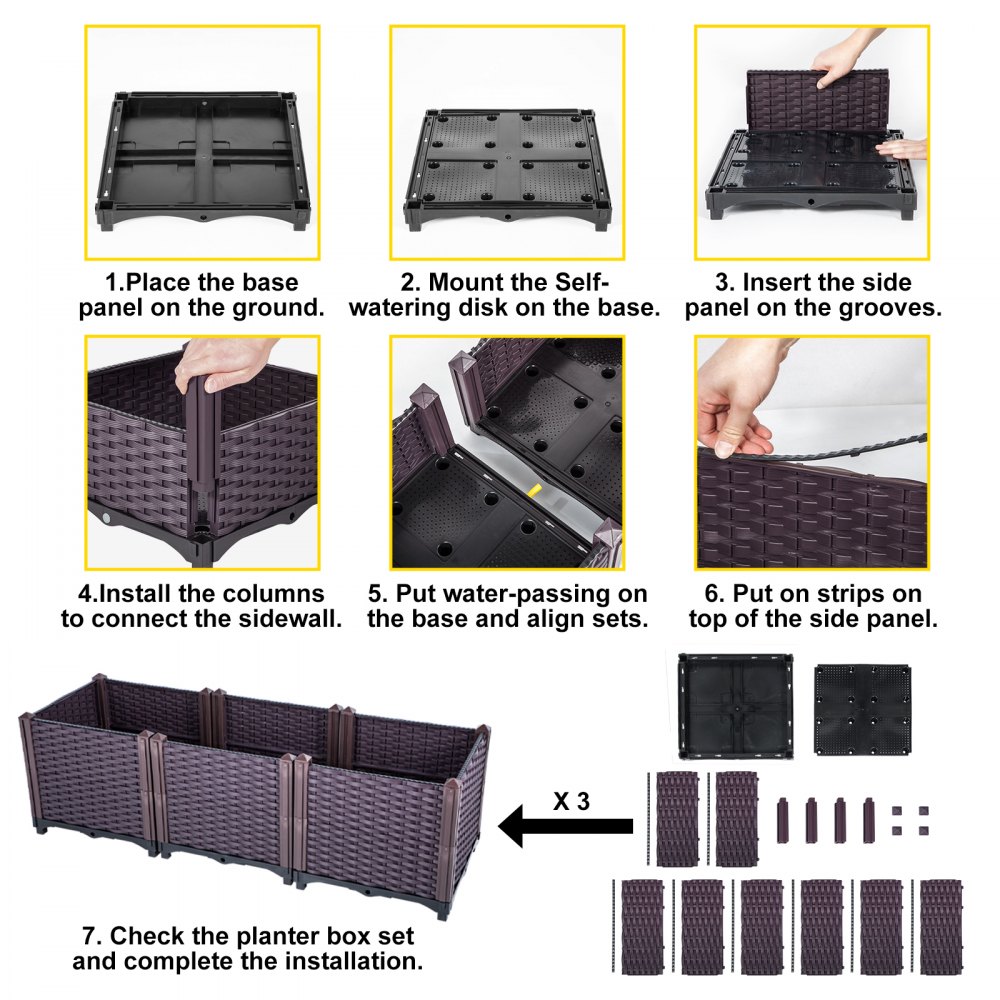 1.Place the base panel on the ground.

2. Mount the Self-watering disk on the base.

3. Insert the side panel on the grooves.

4.Install the columns to connect the sidewall.

5. Put water-passing on the base and align sets.

6. Put on strips on top of the side panel.

X 3

7. Check the planter box set and complete the installation.