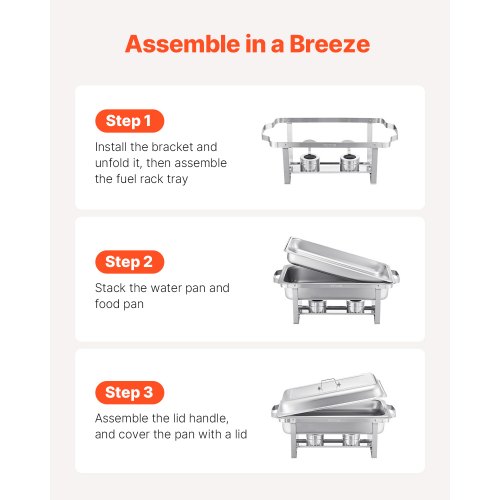 Assemble in a Breeze

Step 1

Install the bracket and unfold it, then assemble the fuel rack tray

Step 2

Stack the water pan and food pan

Step 3

Assemble the lid handle, and cover the pan with a lid