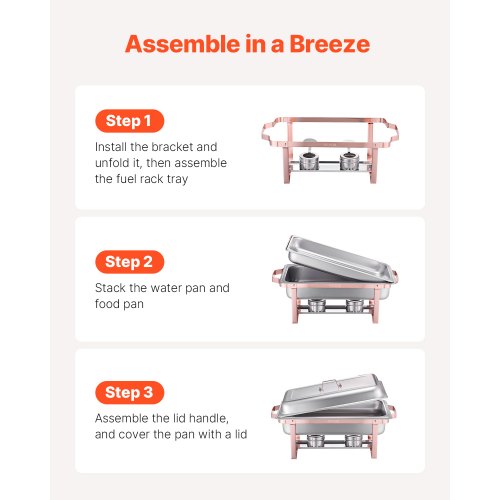 Assemble in a Breeze

Step 1

Install the bracket and unfold it, then assemble the fuel rack tray

Step 2

Stack the water pan and food pan

Step 3

Assemble the lid handle, and cover the pan with a lid