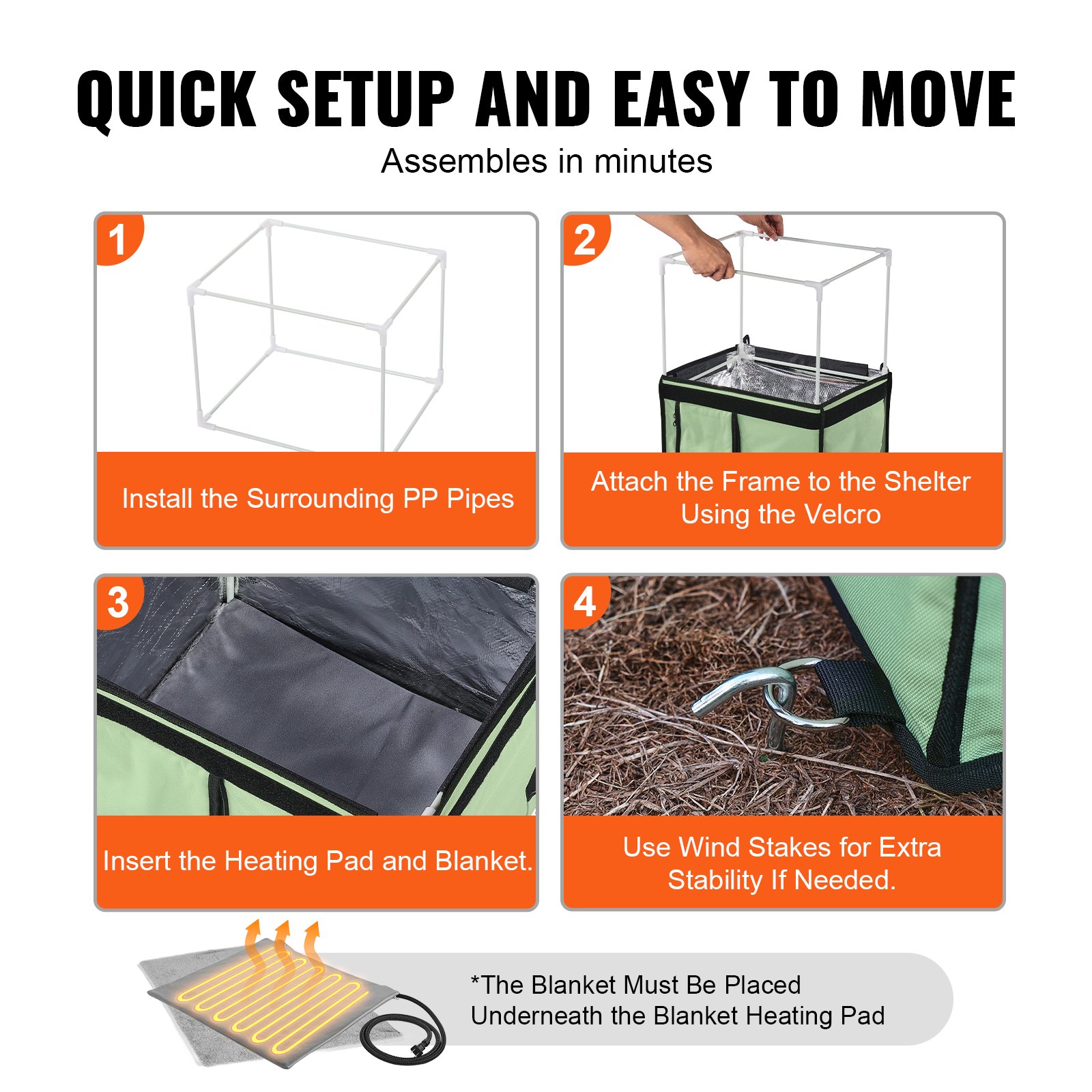 QUICK SETUP AND EASY TO MOVE
Assembles in minutes

1
Install the Surrounding PP Pipes

2
Attach the Frame to the Shelter Using the Velcro

3
Insert the Heating Pad and Blanket.

4
Use Wind Stakes for Extra Stability If Needed.

*The Blanket Must Be Placed Underneath the Blanket Heating Pad