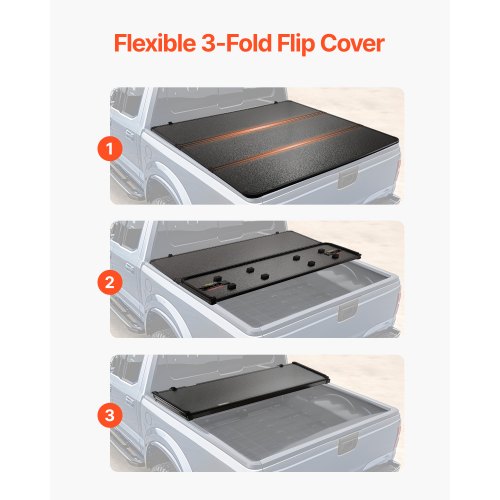 Flexible 3-Fold Flip Cover

1

2

3