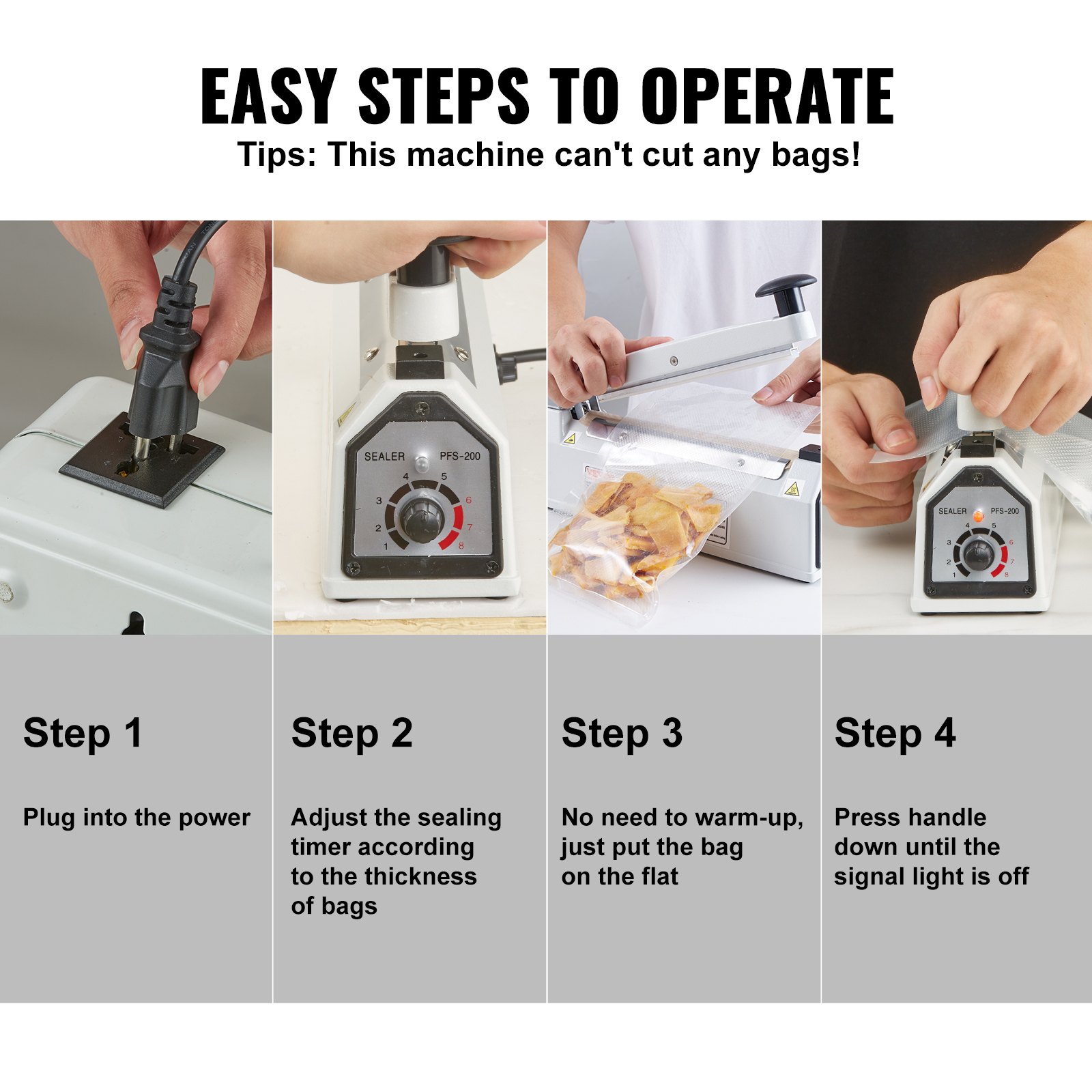 EASY STEPS TO OPERATE

Tips: This machine can't cut any bags!

SEALER PFS-200
1 2 3 4 5 6 7 8

SEALER PFS-200
1 2 3 4 5 6 7 8

Step 1

Plug into the power

Step 2

Adjust the sealing timer according to the thickness of bags

Step 3

No need to warm-up, just put the bag on the flat

Step 4

Press handle down until the signal light is off