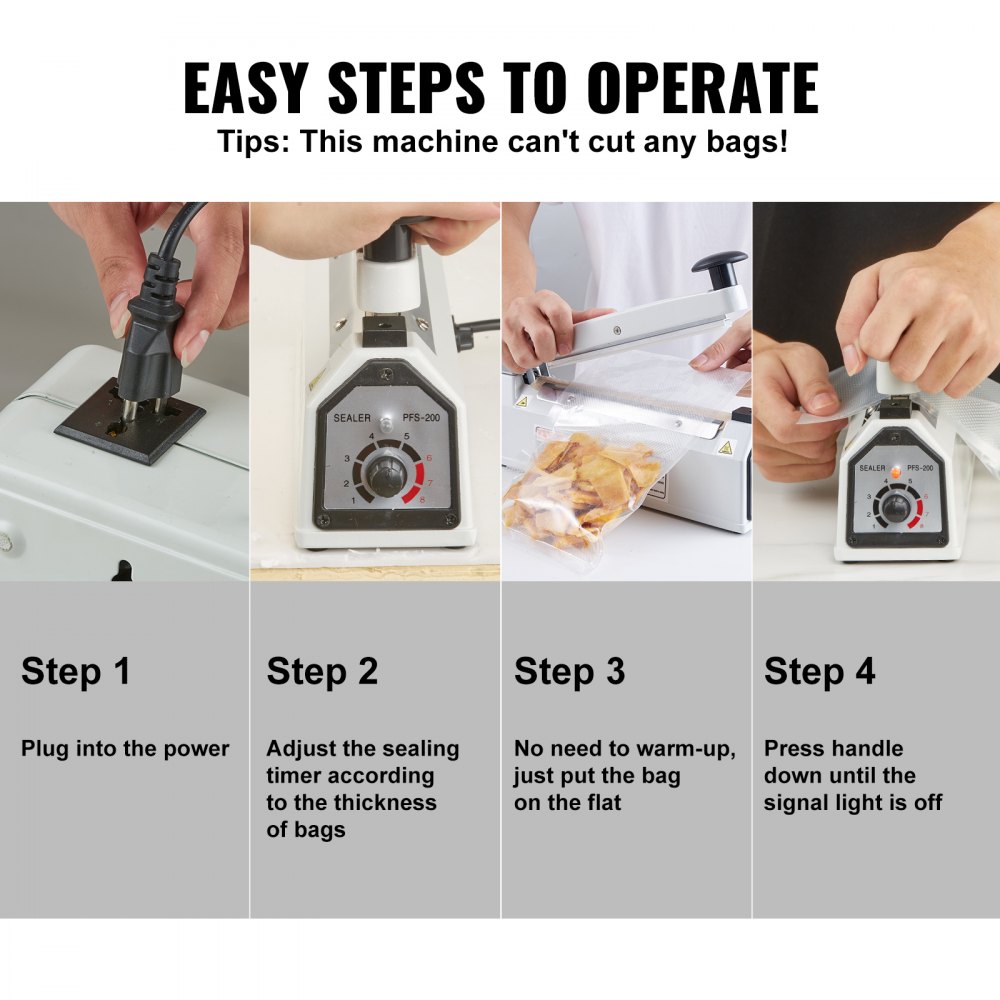 EASY STEPS TO OPERATE

Tips: This machine can't cut any bags!

SEALER PFS-200
1 2 3 4 5 6 7 8

SEALER PFS-200
1 2 3 4 5 6 7 8

Step 1

Plug into the power

Step 2

Adjust the sealing timer according to the thickness of bags

Step 3

No need to warm-up, just put the bag on the flat

Step 4

Press handle down until the signal light is off