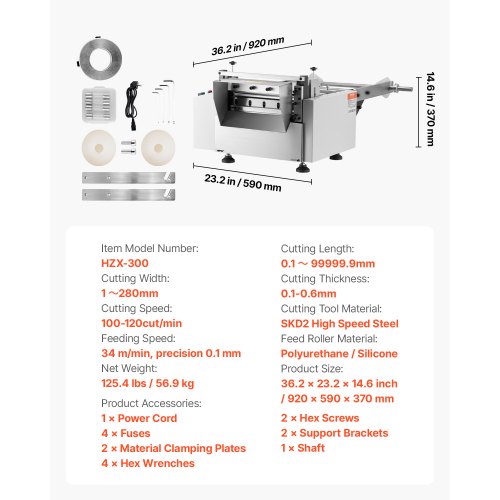 36.2 in / 920 mm

14.6 in / 370 mm

23.2 in / 590 mm

Item Model Number:
HZX-300
Cutting Width:
1～280mm
Cutting Speed:
100-120cut/min
Feeding Speed:
34 m/min, precision 0.1 mm
Net Weight:
125.4 lbs / 56.9 kg

Product Accessories:
1 × Power Cord
4 × Fuses
2 × Material Clamping Plates
4 × Hex Wrenches

Cutting Length:
0.1～99999.9mm
Cutting Thickness:
0.1-0.6mm
Cutting Tool Material:
SKD2 High Speed Steel
Feed Roller Material:
Polyurethane / Silicone
Product Size:
36.2 × 23.2 × 14.6 inch / 920 × 590 × 370 mm

2 × Hex Screws
2 × Support Brackets
1 × Shaft