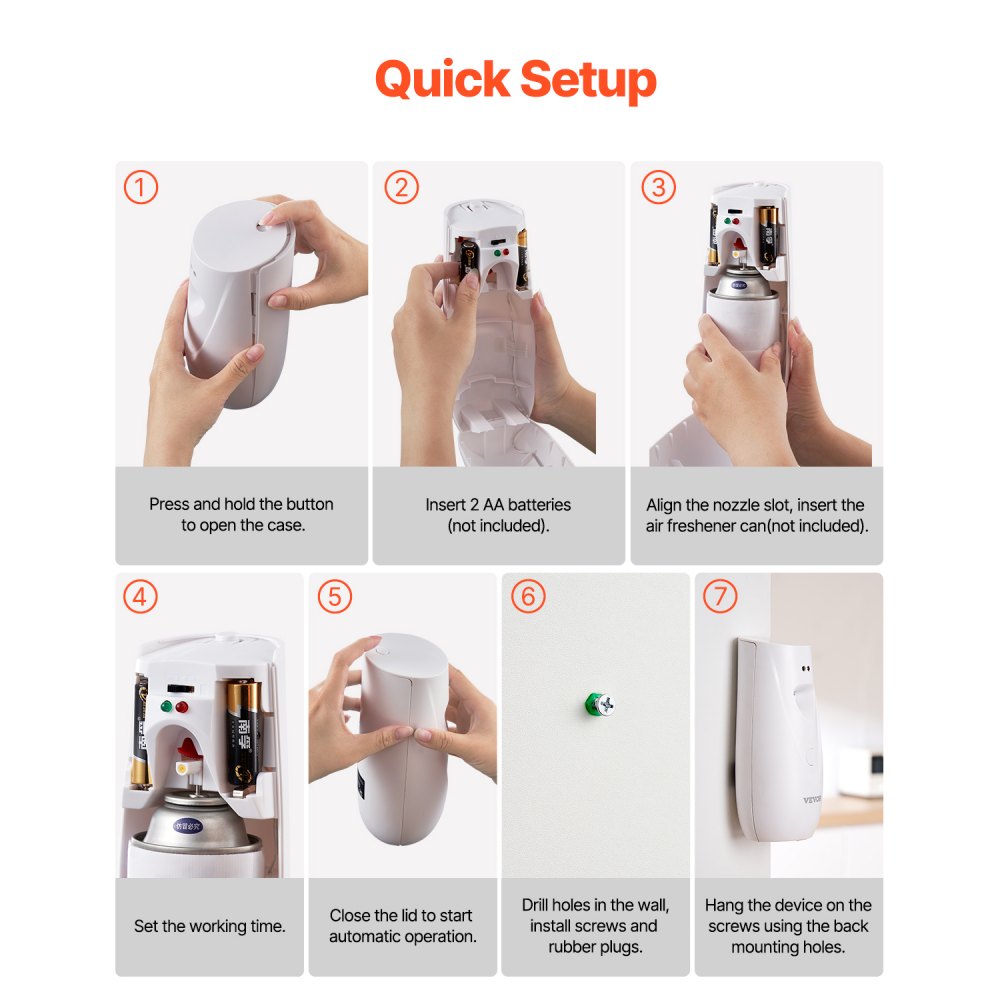 Quick Setup

①

Press and hold the button to open the case.

②

Insert 2 AA batteries (not included).

③

Align the nozzle slot, insert the air freshener can(not included).

④

Set the working time.

⑤

Close the lid to start automatic operation.

⑥

Drill holes in the wall, install screws and rubber plugs.

⑦

VEVOR

Hang the device on the screws using the back mounting holes.