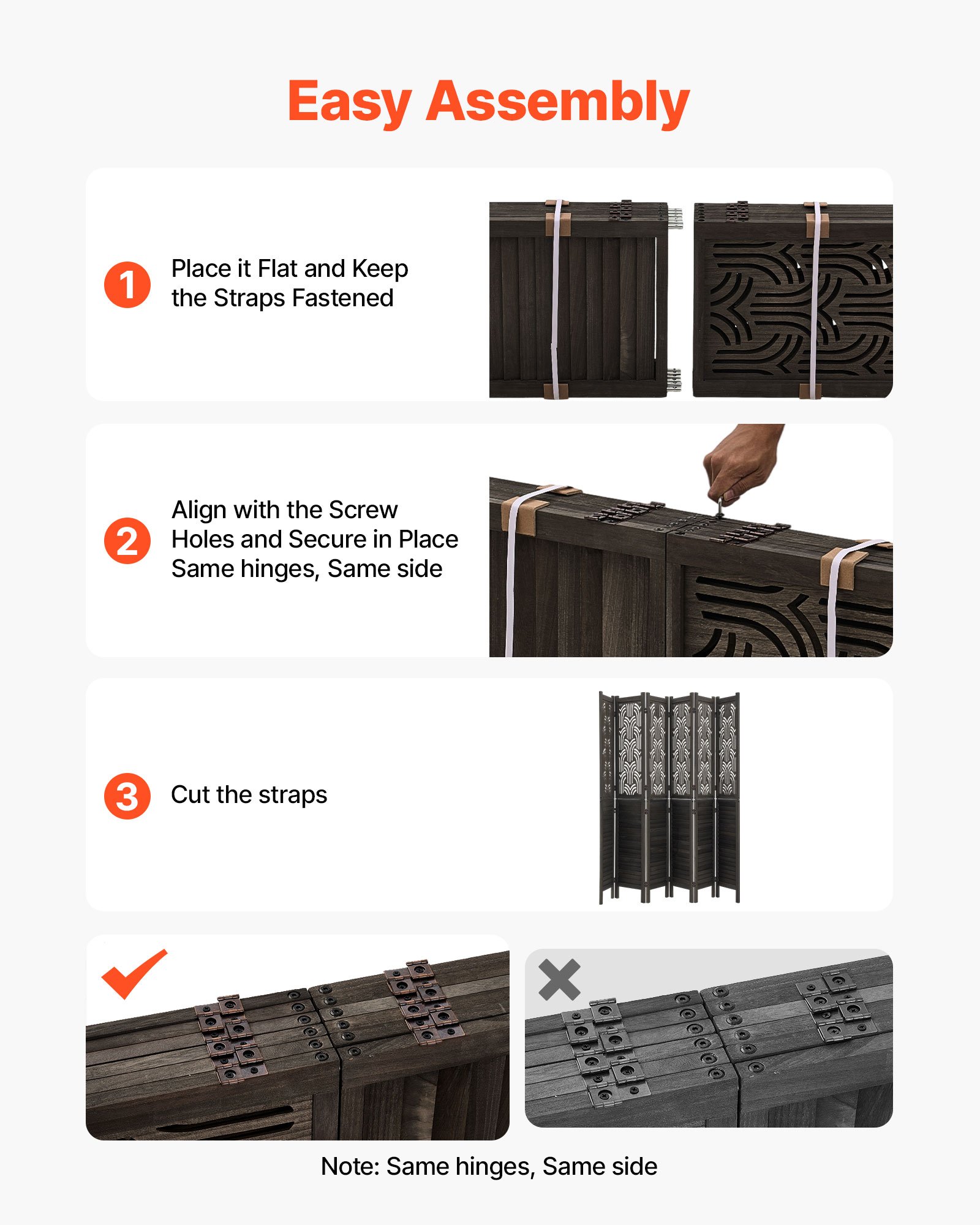 Easy Assembly

1 Place it Flat and Keep the Straps Fastened

2 Align with the Screw Holes and Secure in Place Same hinges, Same side

3 Cut the straps

Note: Same hinges, Same side