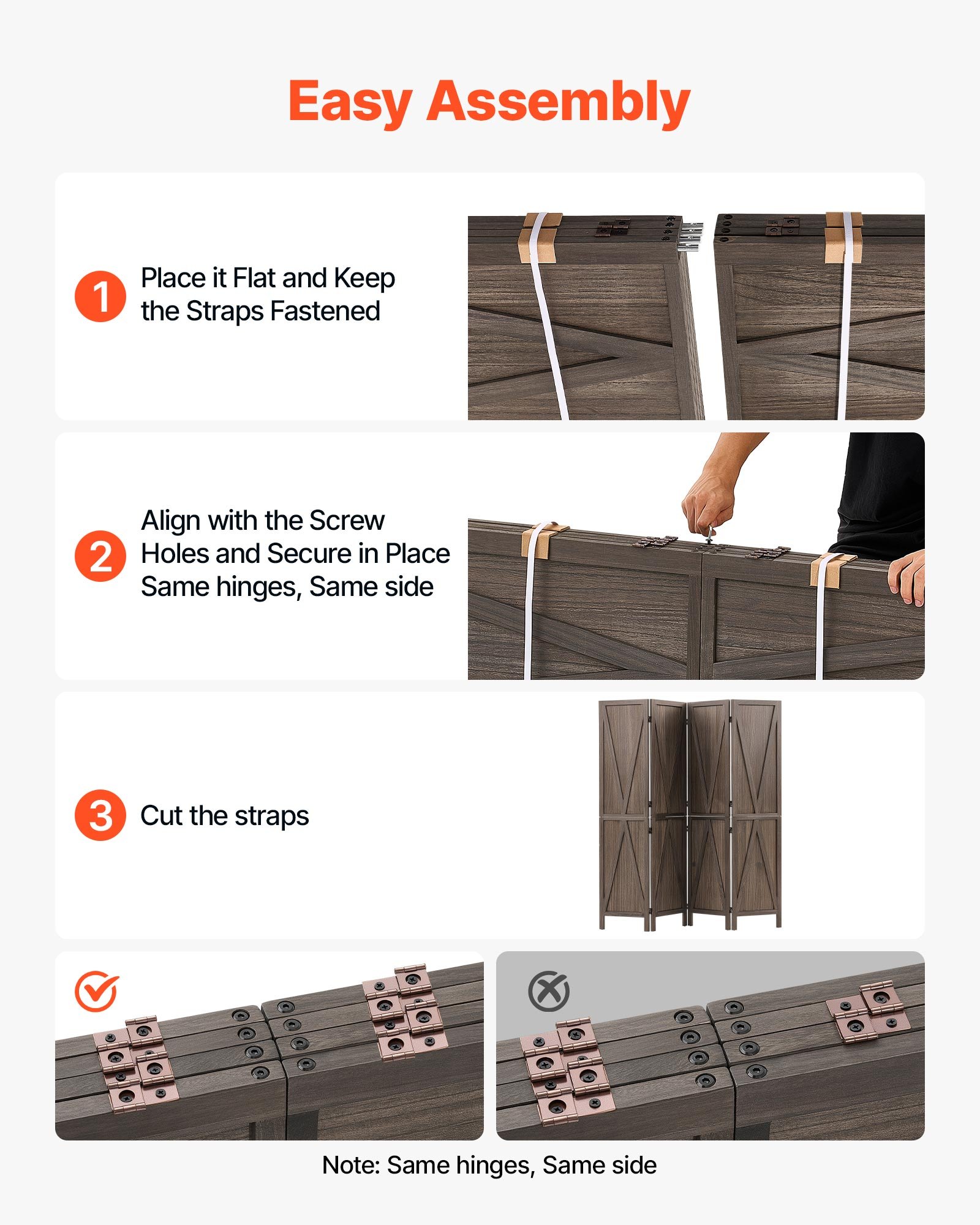 Easy Assembly

1 Place it Flat and Keep the Straps Fastened

2 Align with the Screw Holes and Secure in Place Same hinges, Same side

3 Cut the straps

Note: Same hinges, Same side