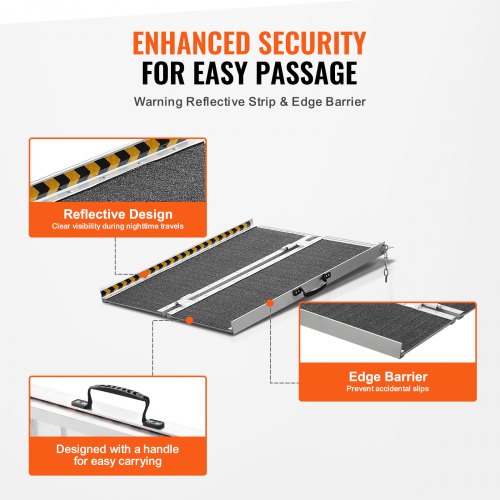 ENHANCED SECURITY
FOR EASY PASSAGE

Warning Reflective Strip & Edge Barrier

Reflective Design
Clear visibility during nighttime travels

Edge Barrier
Prevent accidental slips

Designed with a handle for easy carrying