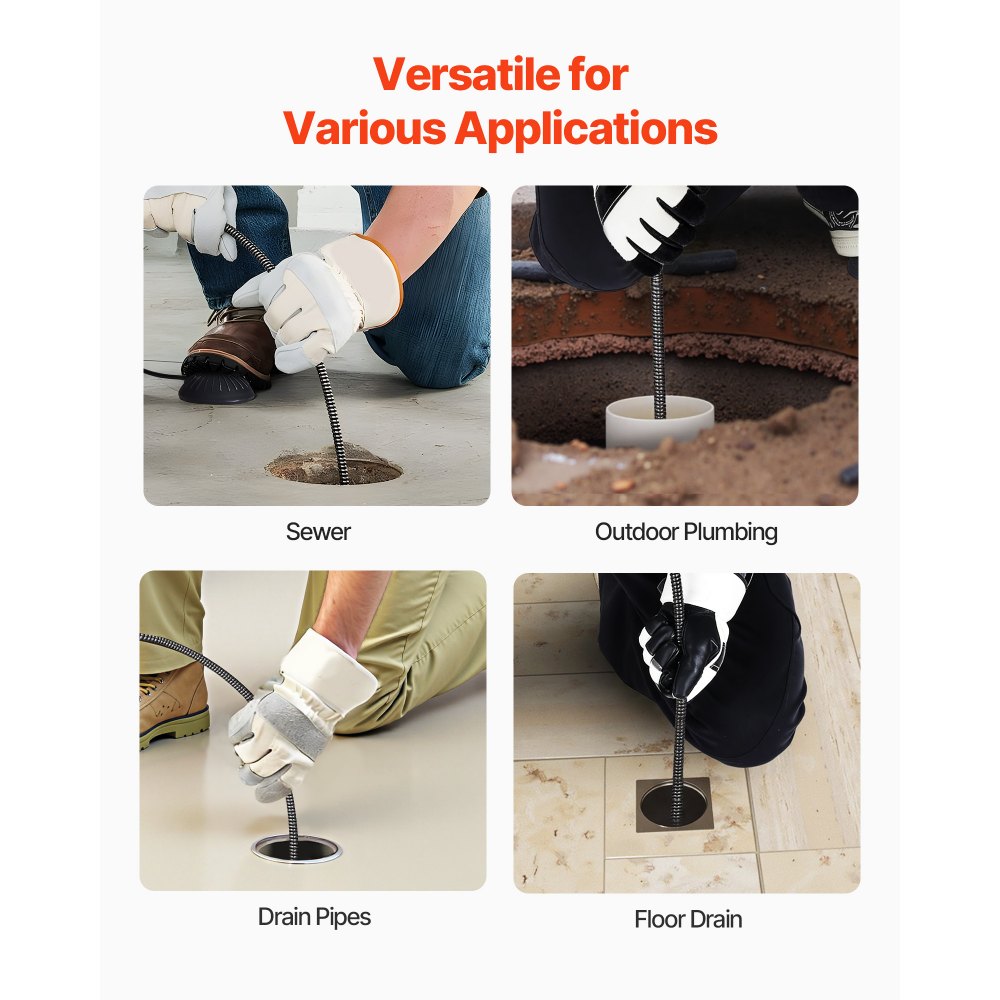 Versatile for
Various Applications

Sewer

Outdoor Plumbing

Drain Pipes

Floor Drain