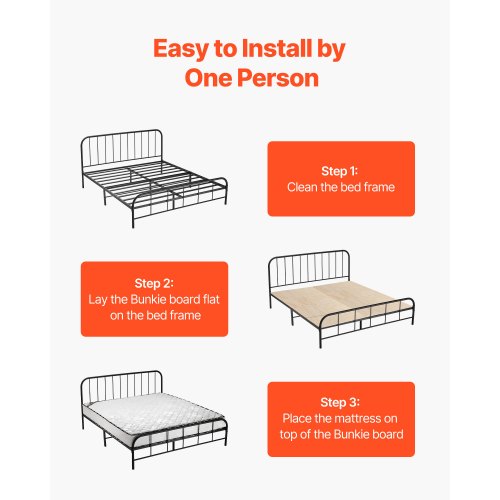 Easy to Install by One Person

Step 1:
Clean the bed frame

Step 2:
Lay the Bunkie board flat on the bed frame

Step 3:
Place the mattress on top of the Bunkie board