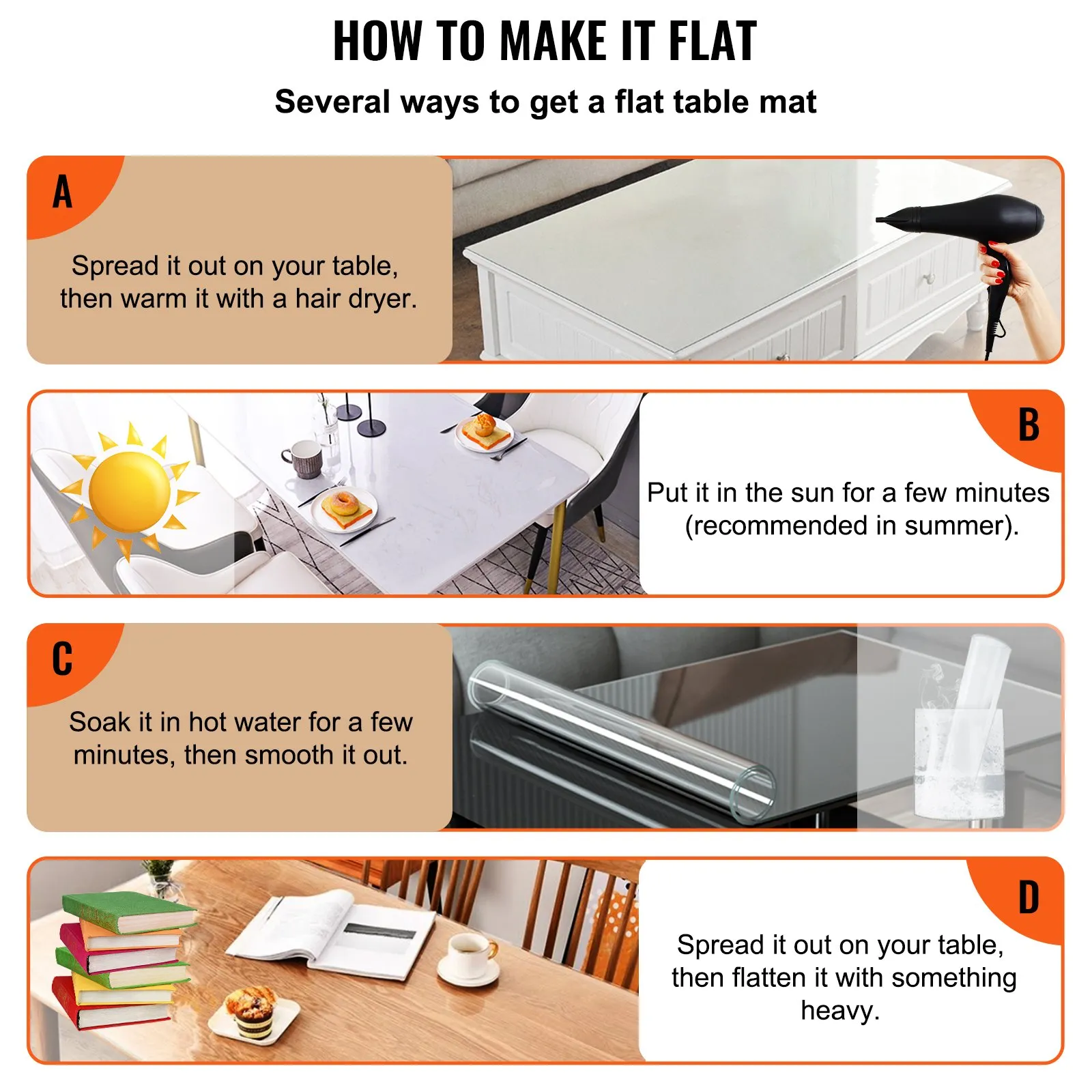 HOW TO MAKE IT FLAT

Several ways to get a flat table mat

A

Spread it out on your table, then warm it with a hair dryer.

B

Put it in the sun for a few minutes (recommended in summer).

C

Soak it in hot water for a few minutes, then smooth it out.

D

Spread it out on your table, then flatten it with something heavy.