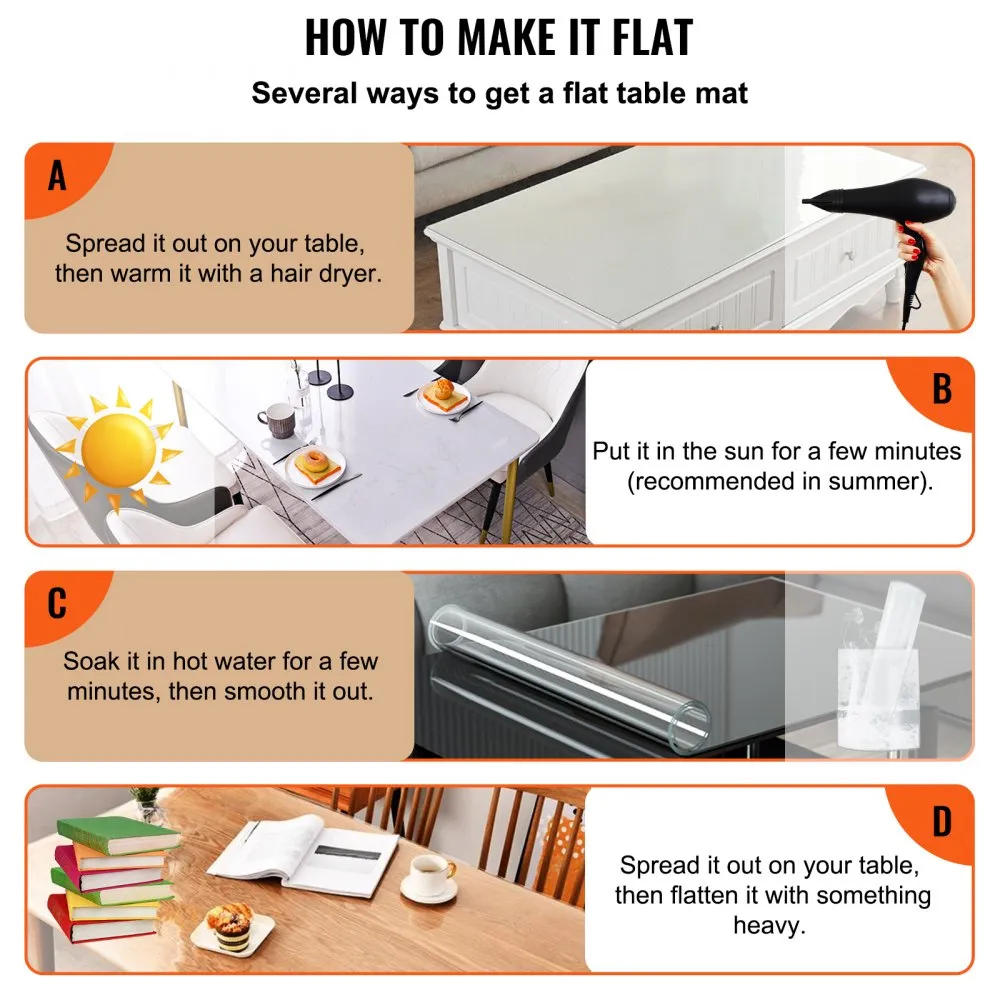 HOW TO MAKE IT FLAT

Several ways to get a flat table mat

A

Spread it out on your table, then warm it with a hair dryer.

B

Put it in the sun for a few minutes (recommended in summer).

C

Soak it in hot water for a few minutes, then smooth it out.

D

Spread it out on your table, then flatten it with something heavy.